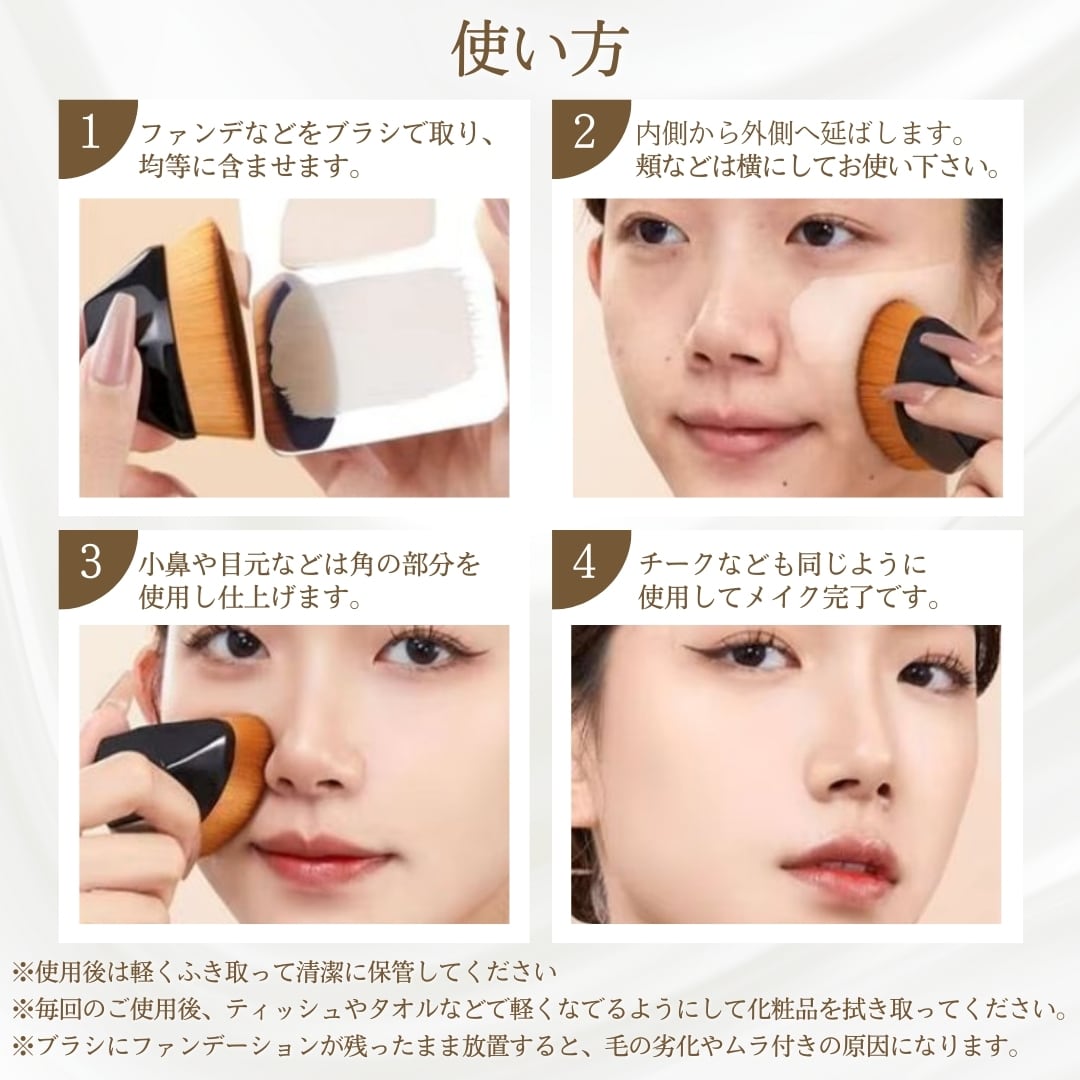 使い方

1 ファンデなどをブラシで取り、均等に含ませます。

2 内側から外側へ延ばします。頬などは横にしてお使い下さい。

3 小鼻や目元などは角の部分を使用し仕上げます。

4 チークなども同じように使用してメイク完了です。

※使用後は軽くふき取って清潔に保管してください
※毎回のご使用後、ティッシュやタオルなどで軽くなでるようにして化粧品を拭き取ってください。
※ブラシにファンデーションが残ったまま放置すると、毛の劣化やムラ付きの原因になります。