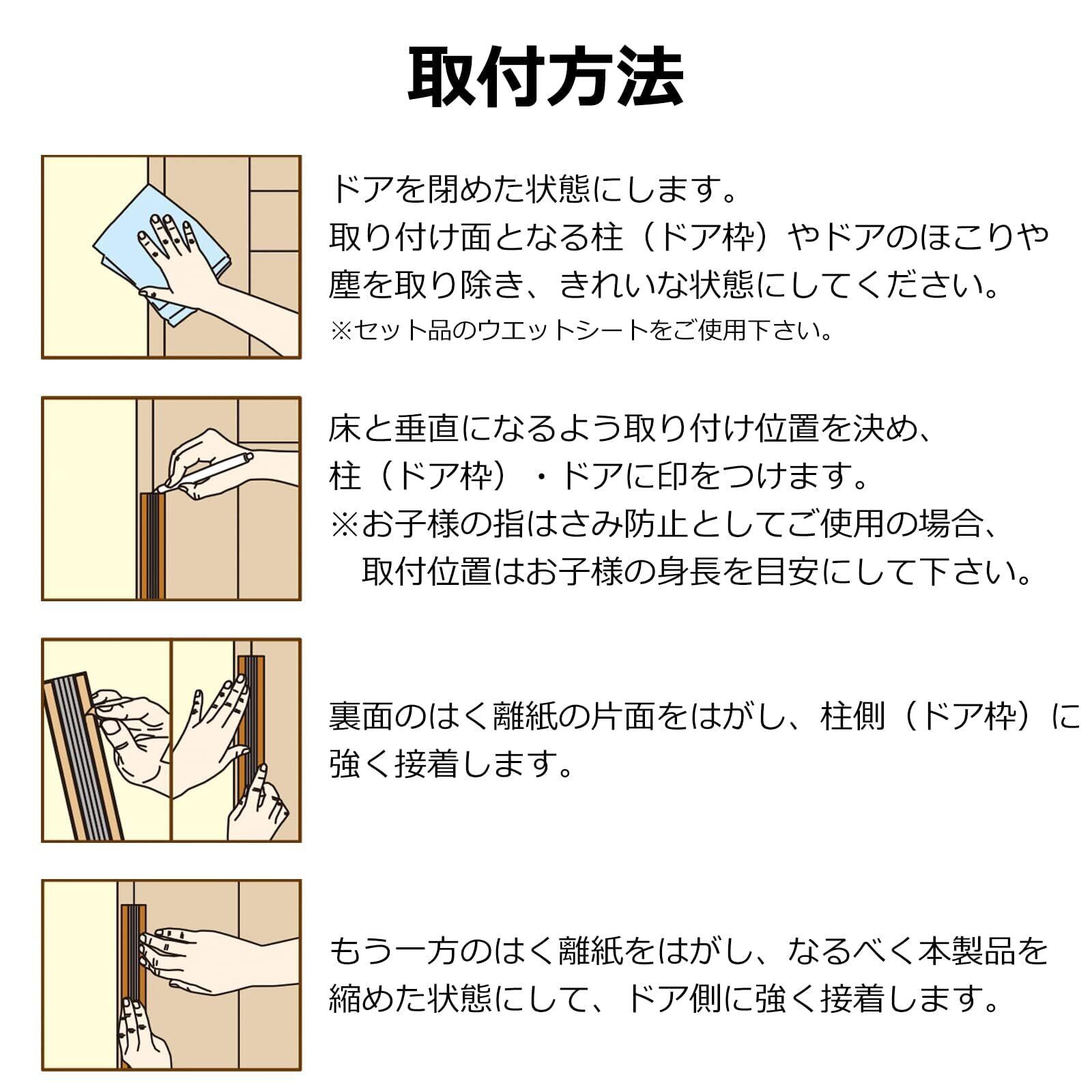 取付方法

ドアを閉めた状態にします。
取り付け面となる柱（ドア枠）やドアのほこりや塵を取り除き、きれいな状態にしてください。
※セット品のウエットシートをご使用下さい。

床と垂直になるよう取り付け位置を決め、
柱（ドア枠）・ドアに印をつけます。
※お子様の指はさみ防止としてご使用の場合、
　取付位置はお子様の身長を目安にして下さい。

裏面のはく離紙の片面をはがし、柱側（ドア枠）に強く接着します。

もう一方のはく離紙をはがし、なるべく本製品を縮めた状態にして、ドア側に強く接着します。