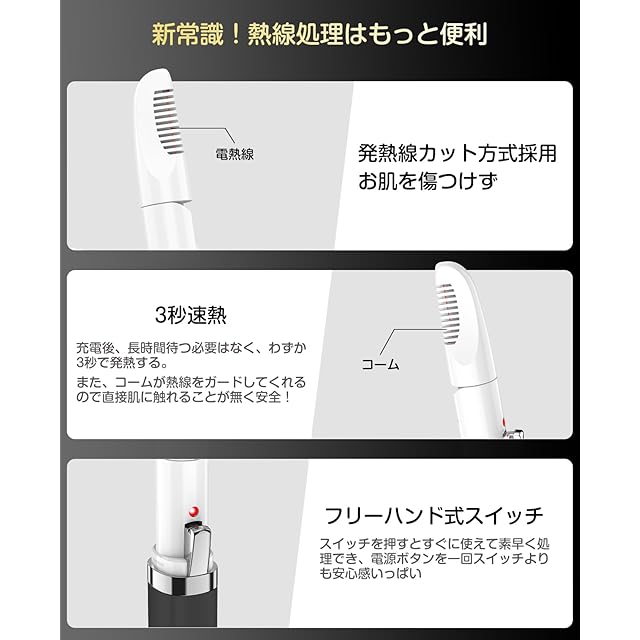 新常識！熱線処理はもっと便利

電熱線

発熱線カット方式採用
お肌を傷つけず

3秒速熱

充電後、長時間待つ必要はなく、わずか3秒で発熱する。

また、コームが熱線をガードしてくれるので直接肌に触れることが無く安全！

コーム

フリーハンド式スイッチ

スイッチを押すとすぐに使えて素早く処理でき、電源ボタンを一回スイッチよりも安心感いっぱい