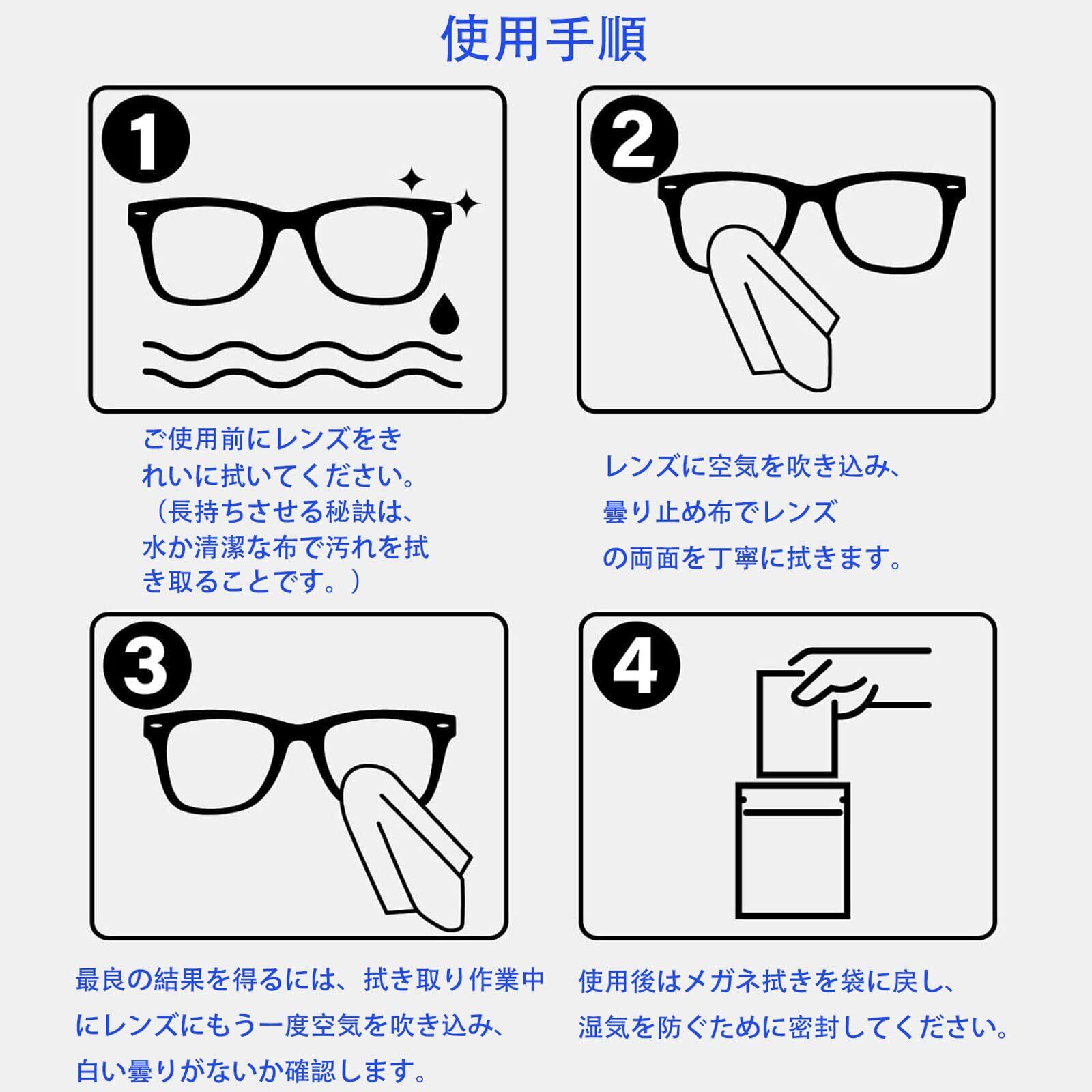 使用手順

1

ご使用前にレンズをきれいに拭いてください。（長持ちさせる秘訣は、水か清潔な布で汚れを拭き取ることです。）

2

レンズに空気を吹き込み、曇り止め布でレンズの両面を丁寧に拭きます。

3

最良の結果を得るには、拭き取り作業中にレンズにもう一度空気を吹き込み、白い曇りがないか確認します。

4

使用後はメガネ拭きを袋に戻し、湿気を防ぐために密封してください。