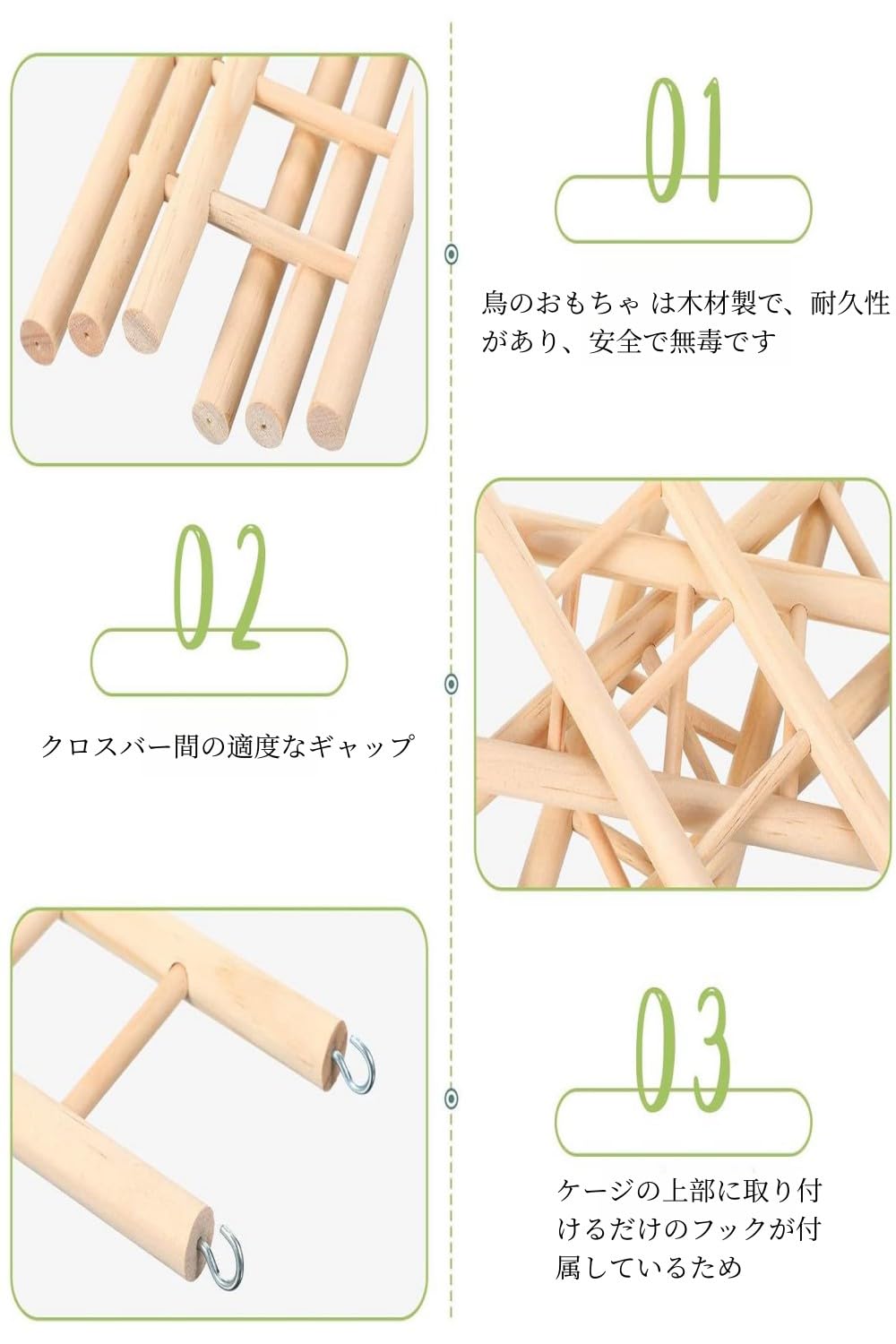 01

鳥のおもちゃ は木材製で、耐久性があり、安全で無毒です

02

クロスバー間の適度なギャップ

03

ケージの上部に取り付けるだけのフックが付属しているため