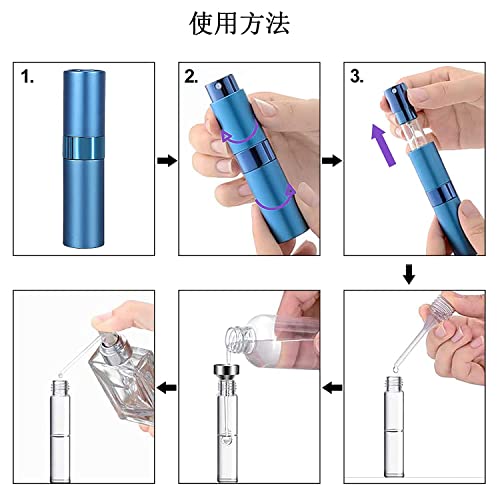 使用方法

1.

2.

3.