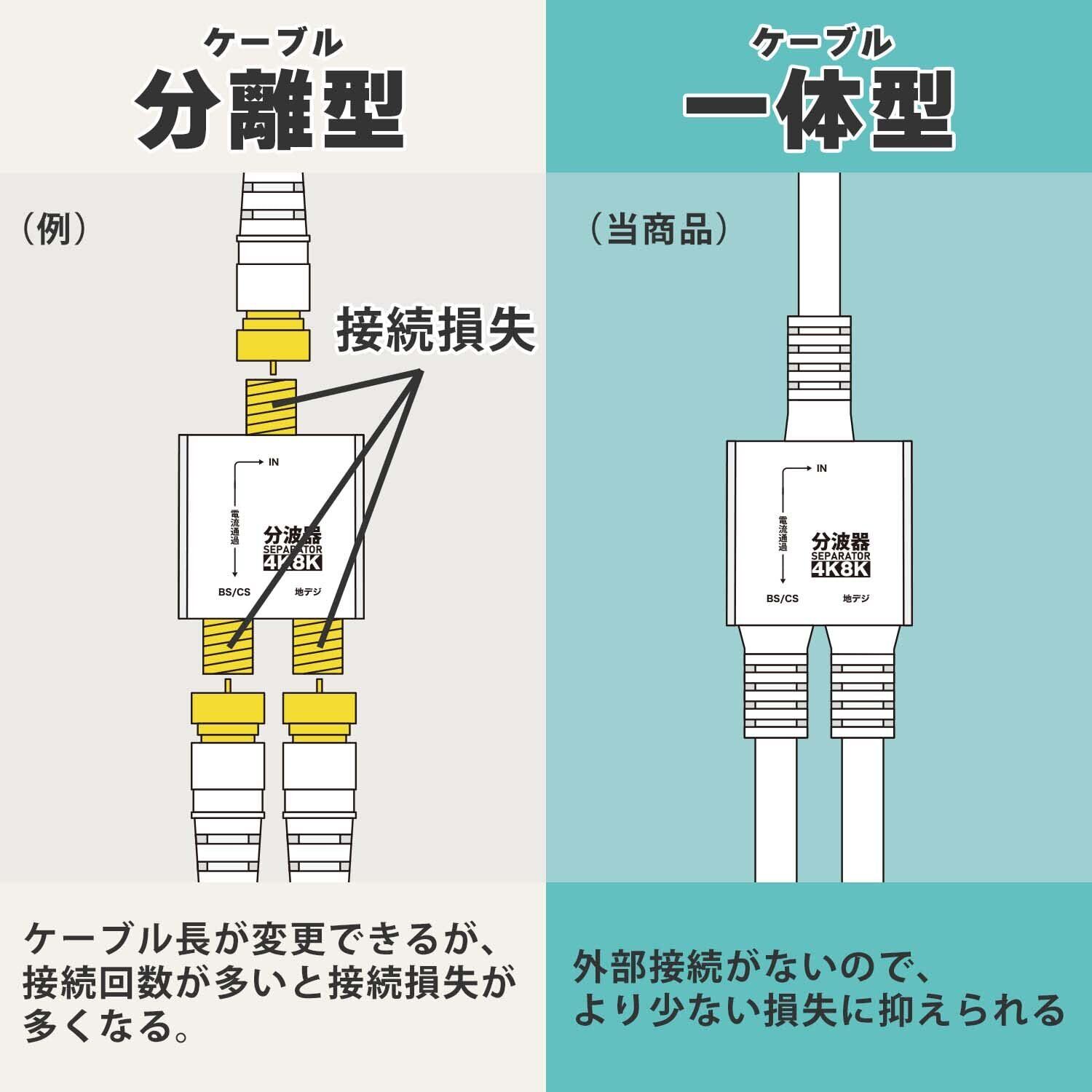 ケーブル
分離型

（例）

接続損失

IN
電流通過
分波器
SEPARATOR
4K8K
BS/CS
地デジ

ケーブル長が変更できるが、接続回数が多いと接続損失が多くなる。

ケーブル
一体型

（当商品）

IN
電流通過
分波器
SEPARATOR
4K8K
BS/CS
地デジ

外部接続がないので、より少ない損失に抑えられる