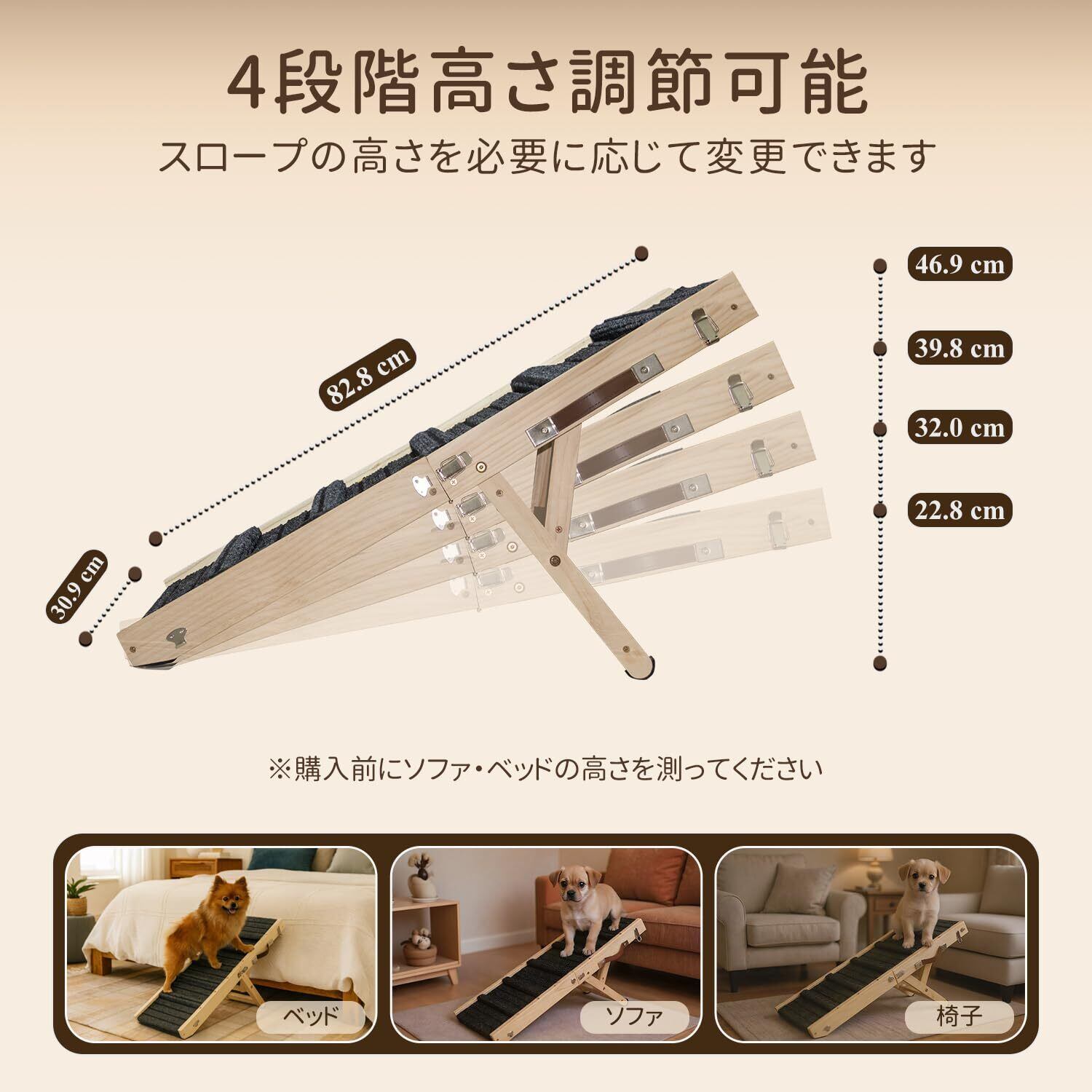 4段階高さ調節可能

スロープの高さを必要に応じて変更できます

82.8 cm

30.9 cm

46.9 cm

39.8 cm

32.0 cm

22.8 cm

※購入前にソファ・ベッドの高さを測ってください

ベッド

ソファ

椅子