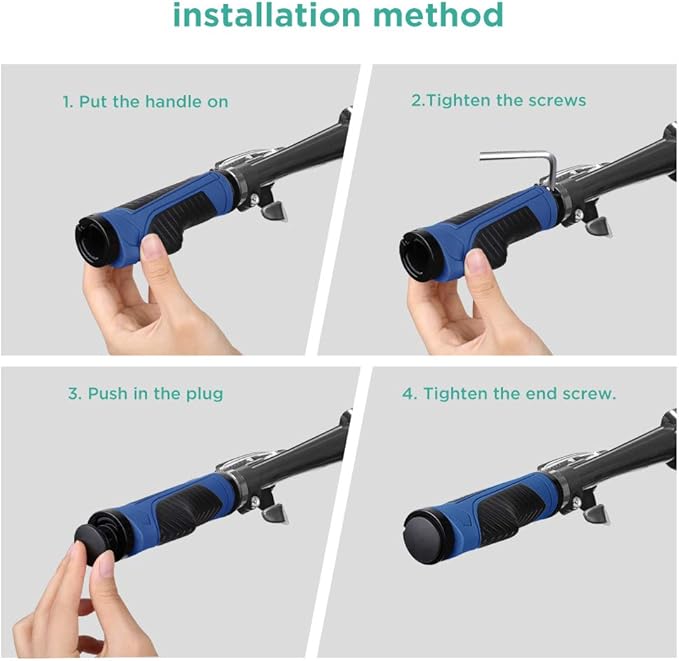 installation method

1. Put the handle on

2.Tighten the screws

3. Push in the plug

4. Tighten the end screw.