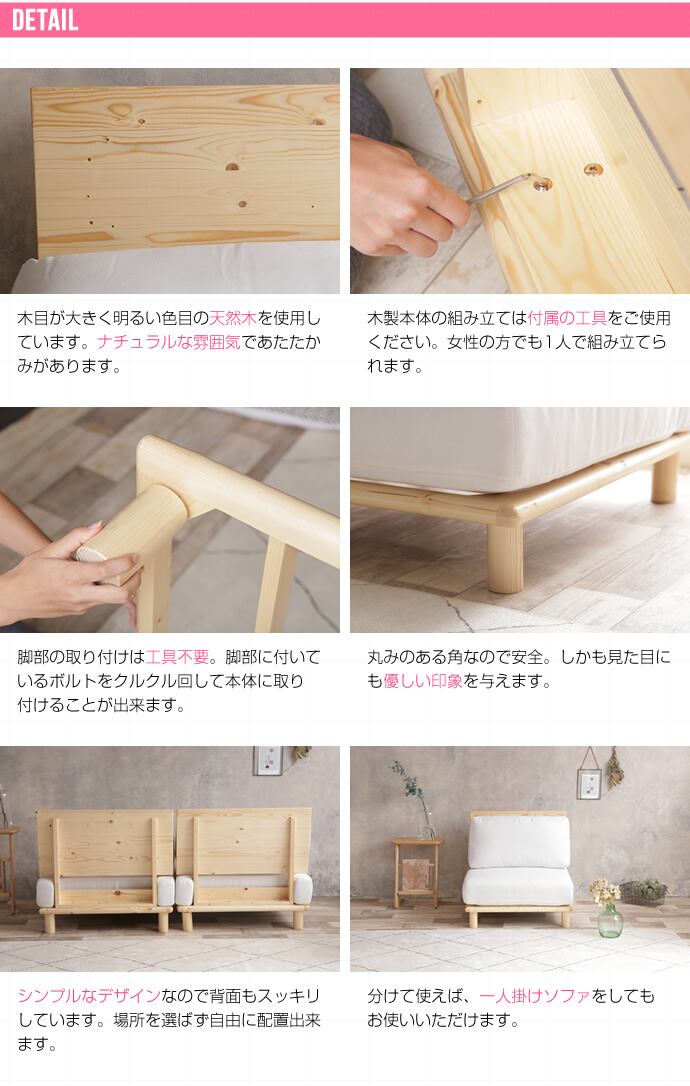 DETAIL

木目が大きく明るい色目の天然木を使用しています。ナチュラルな雰囲気であたたかみがあります。

木製本体の組み立ては付属の工具をご使用ください。女性の方でも1人で組み立てられます。

脚部の取り付けは工具不要。脚部に付いているボルトをクルクル回して本体に取り付けることが出来ます。

丸みのある角なので安全。しかも見た目にも優しい印象を与えます。

シンプルなデザインなので背面もスッキリしています。場所を選ばず自由に配置出来ます。

分けて使えば、一人掛けソファをしてもお使いいただけます。