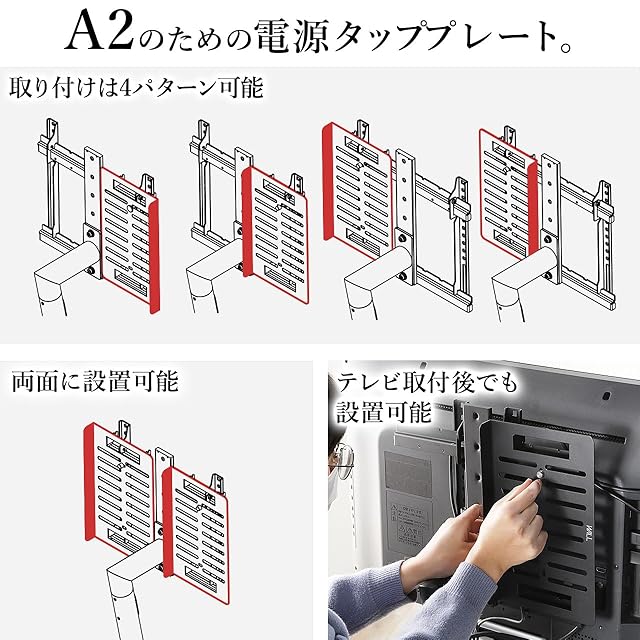 A2のための電源タッププレート。

取り付けは4パターン可能

両面に設置可能

テレビ取付後でも設置可能