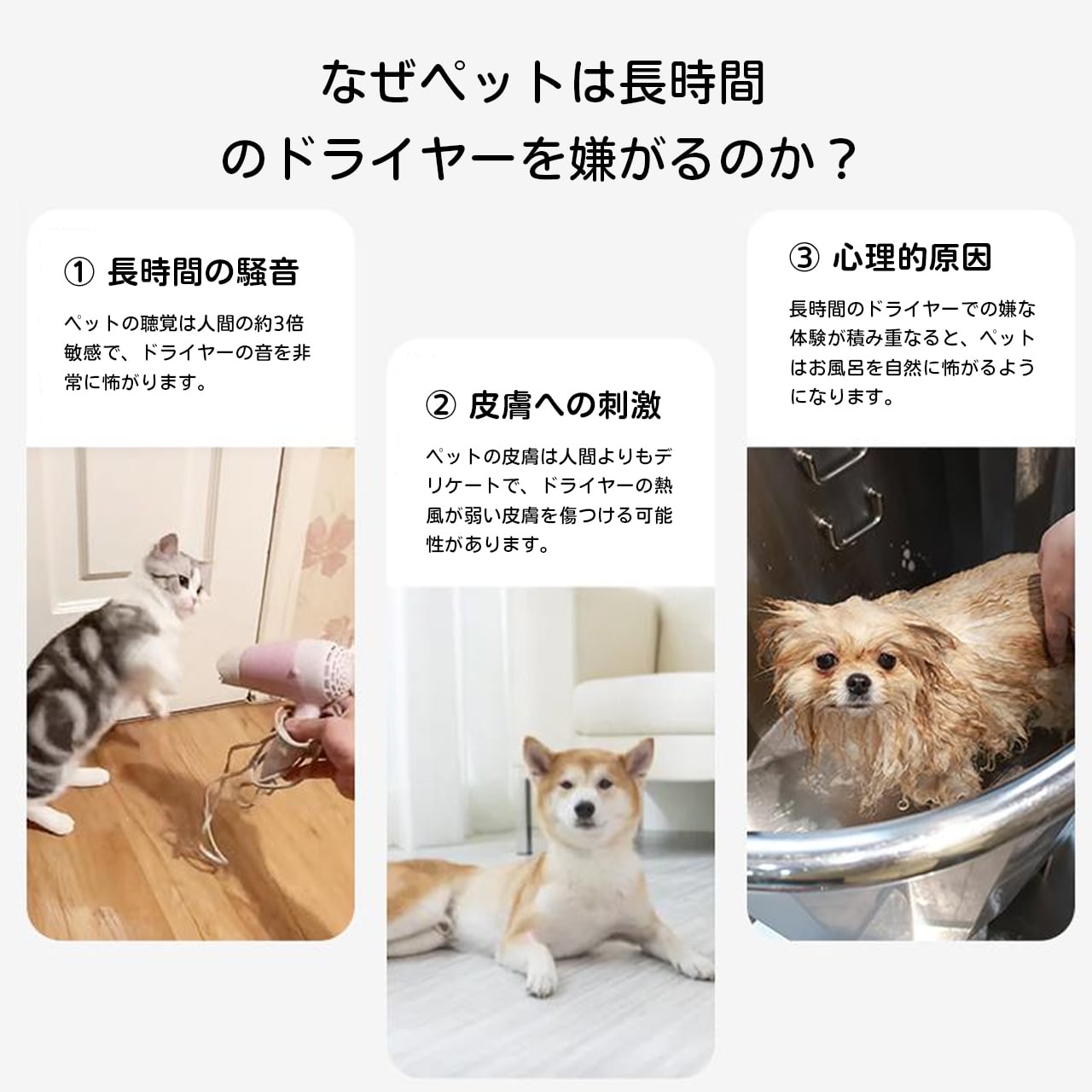 なぜペットは長時間のドライヤーを嫌がるのか？

① 長時間の騒音

ペットの聴覚は人間の約3倍敏感で、ドライヤーの音を非常に怖がります。

② 皮膚への刺激

ペットの皮膚は人間よりもデリケートで、ドライヤーの熱風が弱い皮膚を傷つける可能性があります。

③ 心理的原因

長時間のドライヤーでの嫌な体験が積み重なると、ペットはお風呂を自然に怖がるようになります。