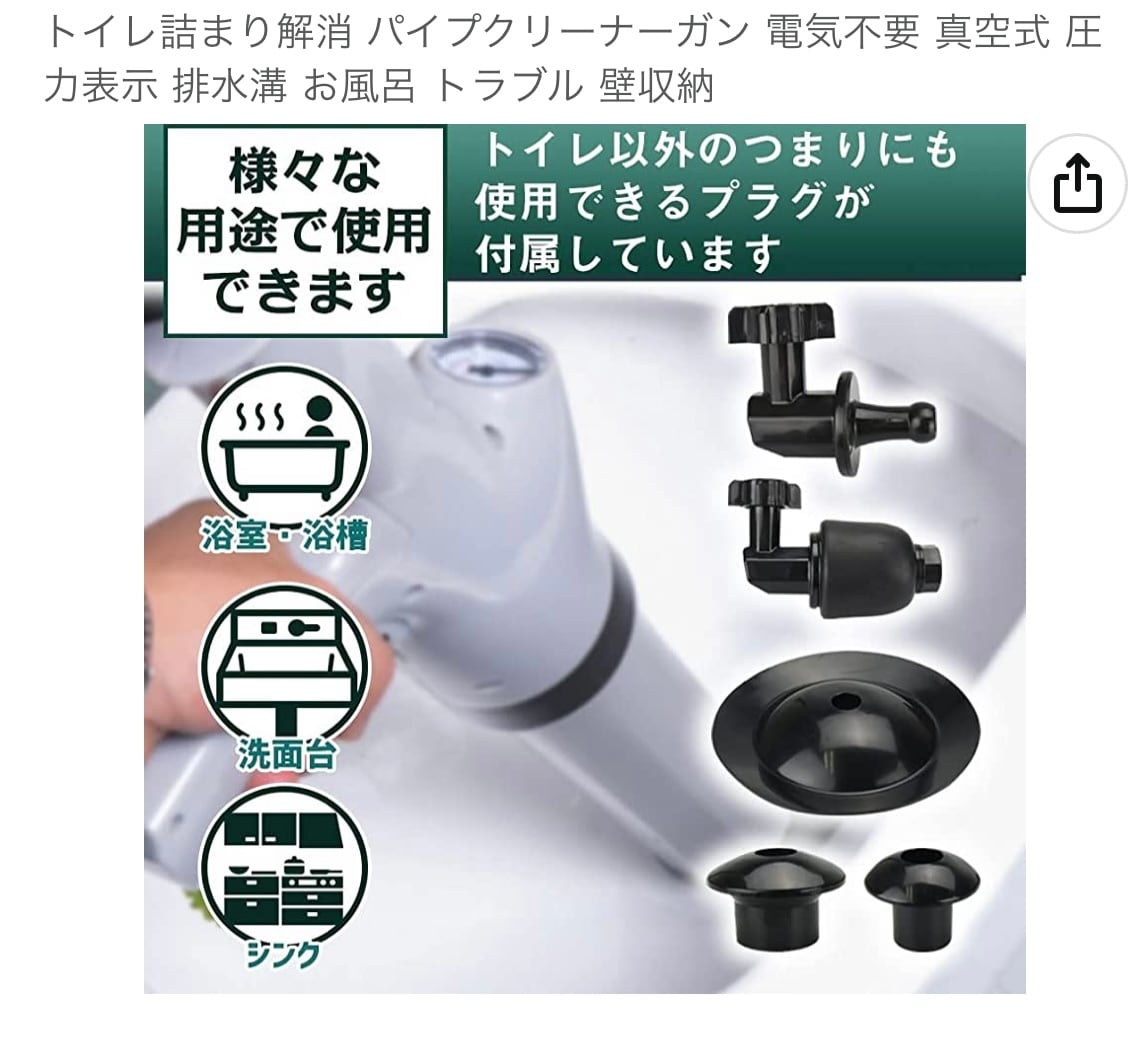 トイレ詰まり解消 パイプクリーナーガン 電気不要 真空式 圧力表示 排水溝 お風呂 トラブル 壁収納

様々な用途で使用できます

トイレ以外のつまりにも使用できるプラグが付属しています

浴室・浴槽

洗面台

シンク