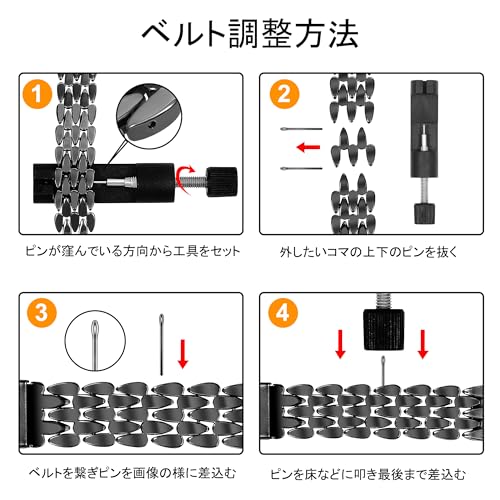 ベルト調整方法

1

ピンが窪んでいる方向から工具をセット

2

外したいコマの上下のピンを抜く

3

ベルトを繋ぎピンを画像の様に差込む

4

ピンを床などに叩き最後まで差込む