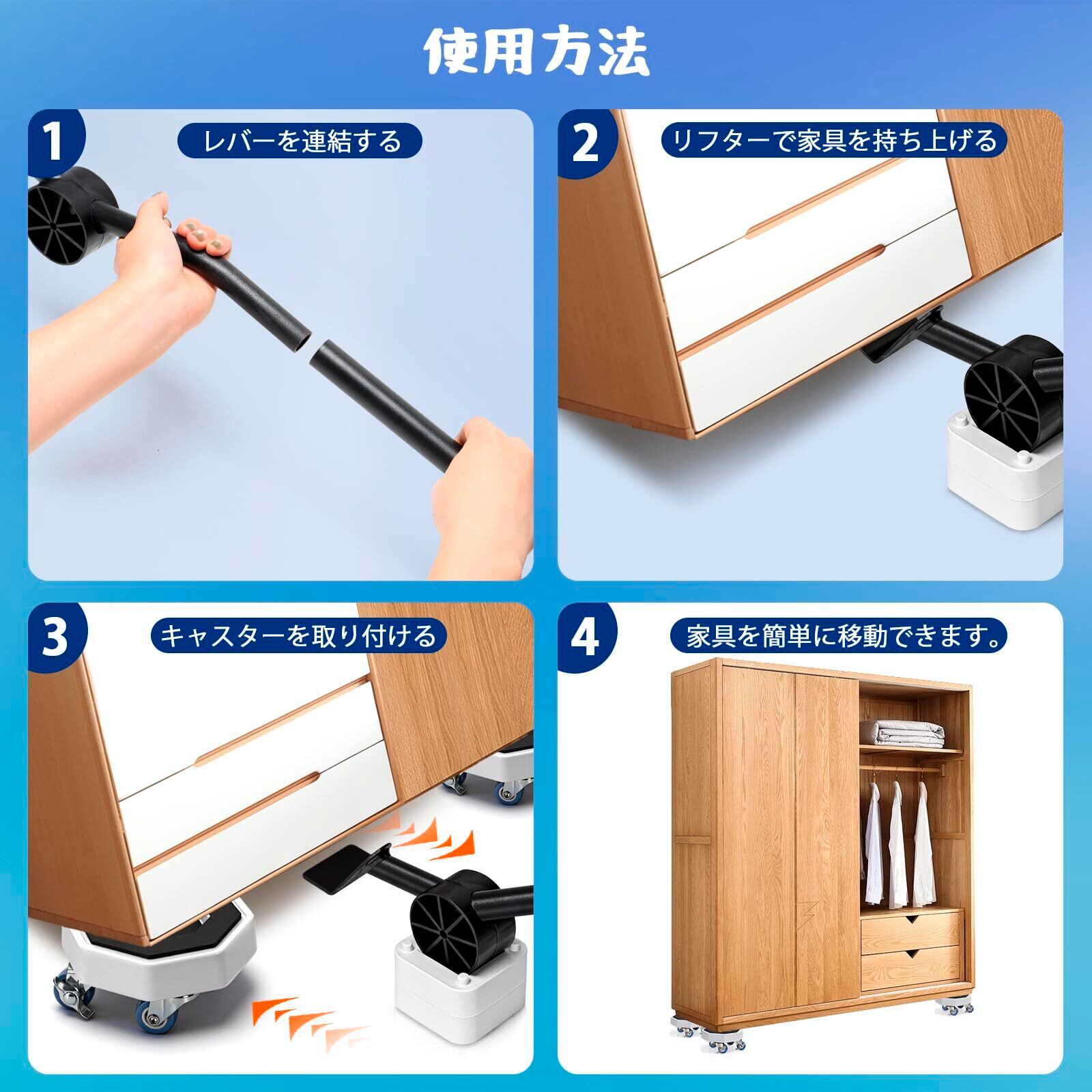 使用方法

1

レバーを連結する

2

リフターで家具を持ち上げる

3

キャスターを取り付ける

4

家具を簡単に移動できます。