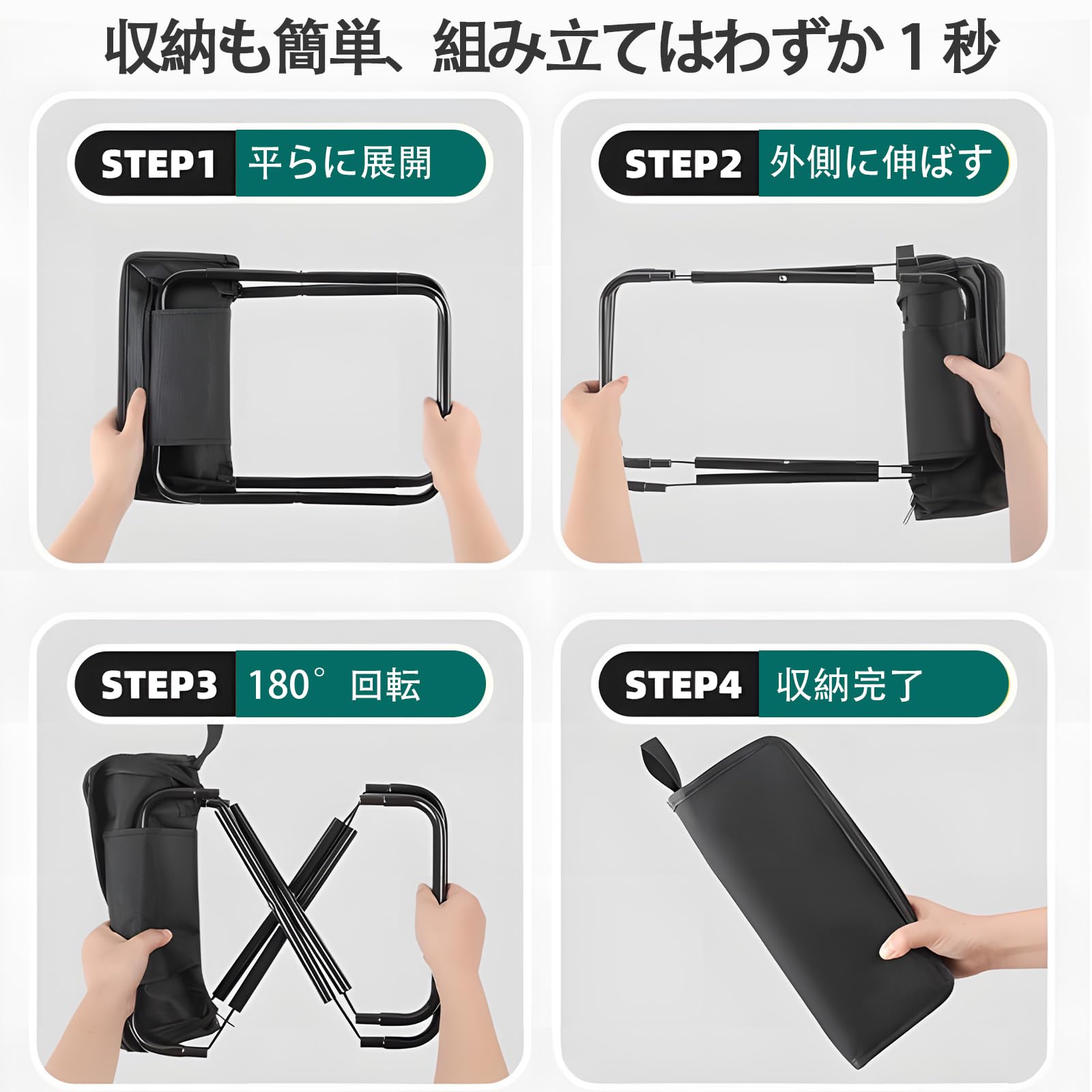 収納も簡単、組み立てはわずか１秒

STEP1 平らに展開

STEP2 外側に伸ばす

STEP3 180° 回転

STEP4 収納完了