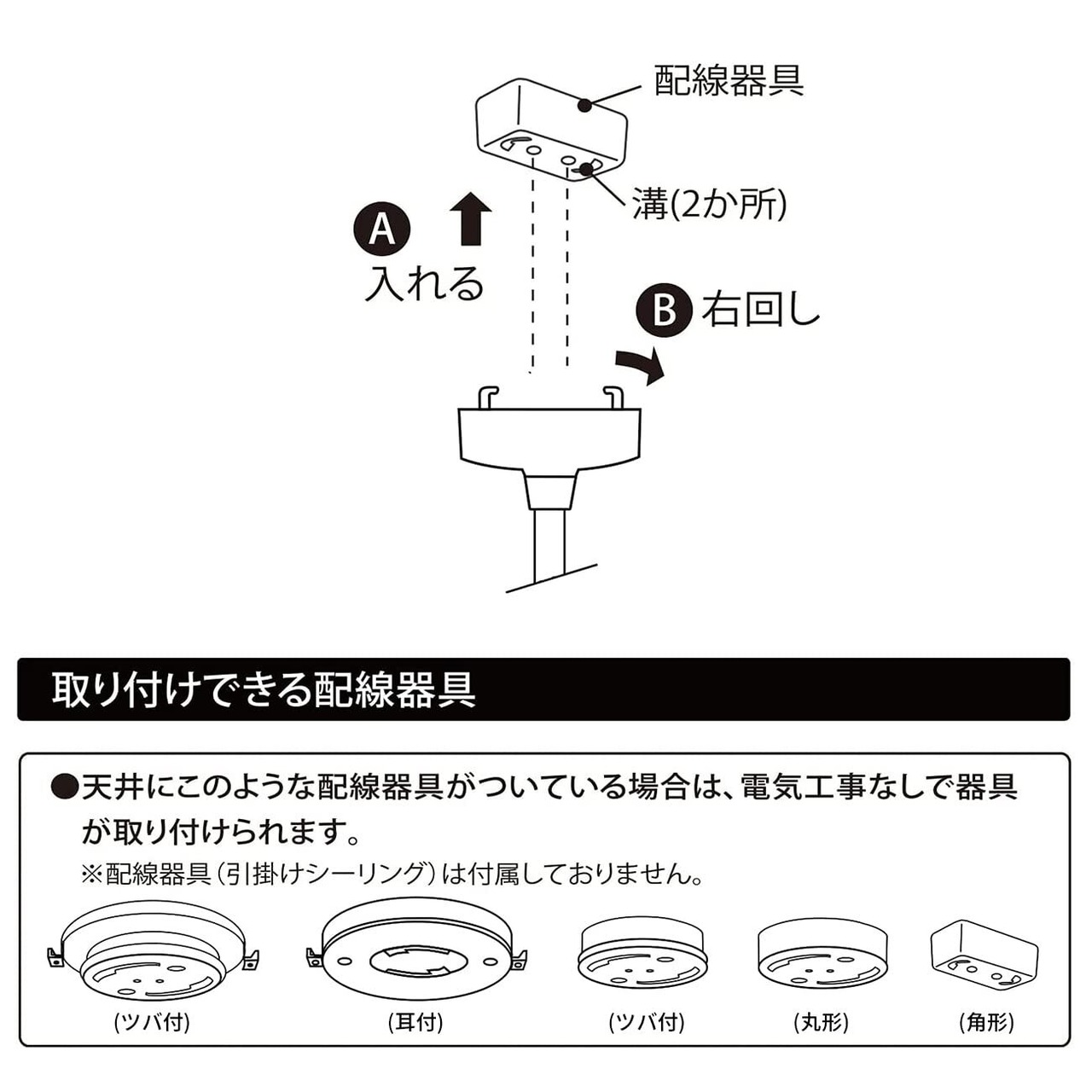 配線器具

溝(2か所)

A 入れる

B 右回し

取り付けできる配線器具

●天井にこのような配線器具がついている場合は、電気工事なしで器具が取り付けられます。
※配線器具（引掛けシーリング）は付属しておりません。

(ツバ付) (耳付) (ツバ付) (丸形) (角形)