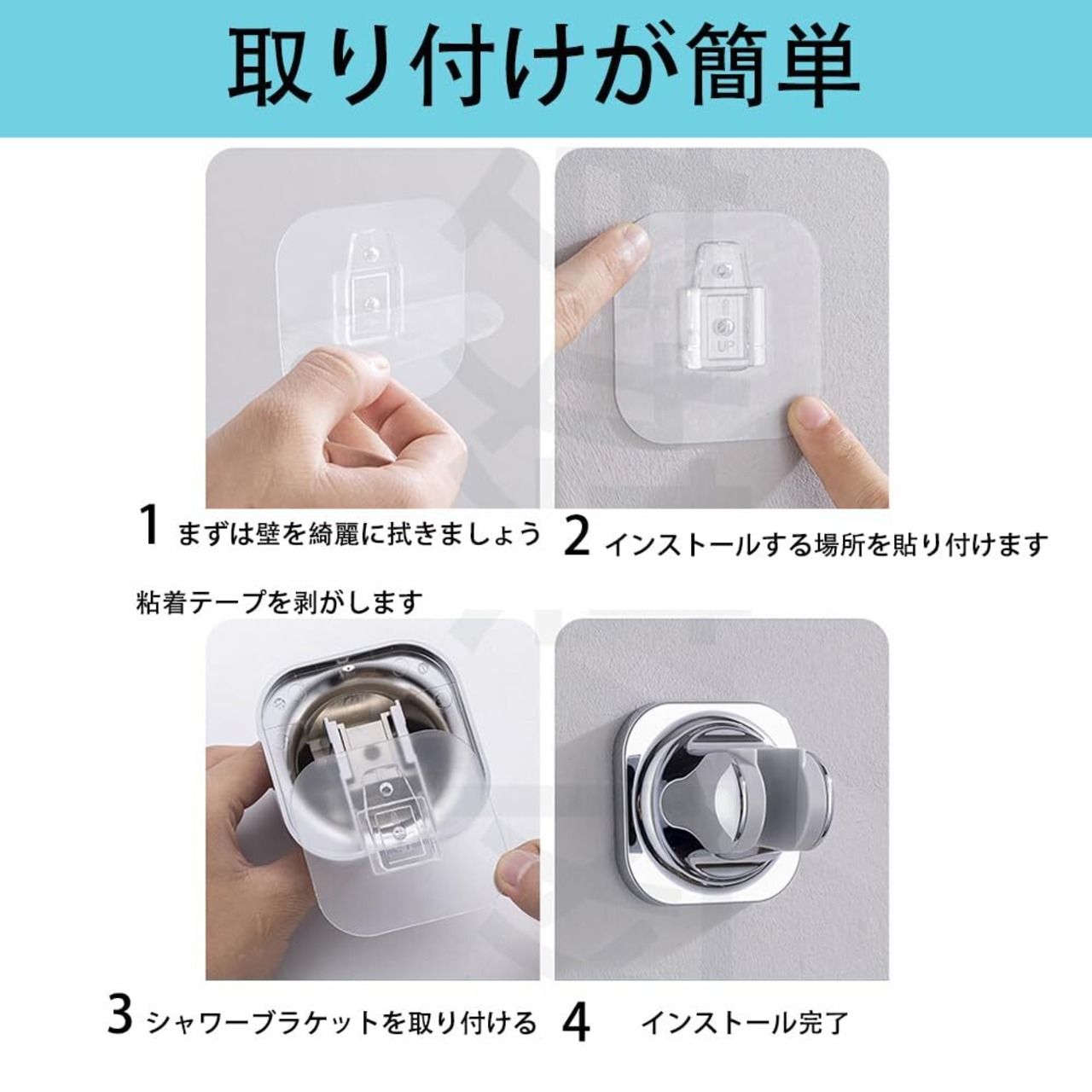 取り付けが簡単

UP

1 まずは壁を綺麗に拭きましょう

粘着テープを剥がします

2 インストールする場所を貼り付けます

3 シャワーブラケットを取り付ける

4 インストール完了