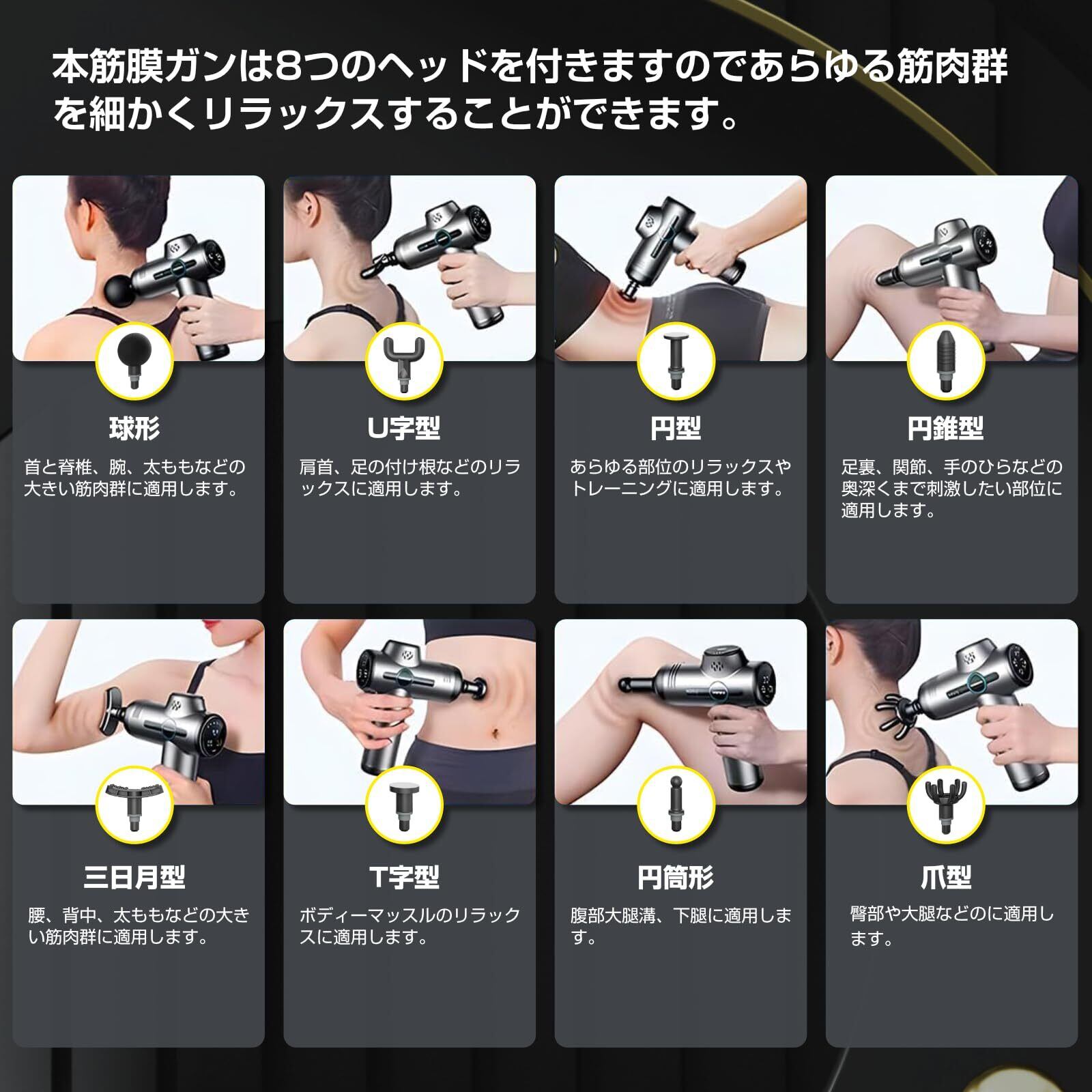 本筋膜ガンは8つのヘッドを付きますのであらゆる筋肉群を細かくリラックスすることができます。

球形

首と脊椎、腕、太ももなどの大きい筋肉群に適用します。

U字型

肩首、足の付け根などのリラックスに適用します。

円型

あらゆる部位のリラックスやトレーニングに適用します。

円錐型

足裏、関節、手のひらなどの奥深くまで刺激したい部位に適用します。

三日月型

腰、背中、太ももなどの大きい筋肉群に適用します。

T字型

ボディーマッスルのリラックスに適用します。

円筒形

腹部大腿溝、下腿に適用します。

爪型

臀部や大腿などのに適用します。