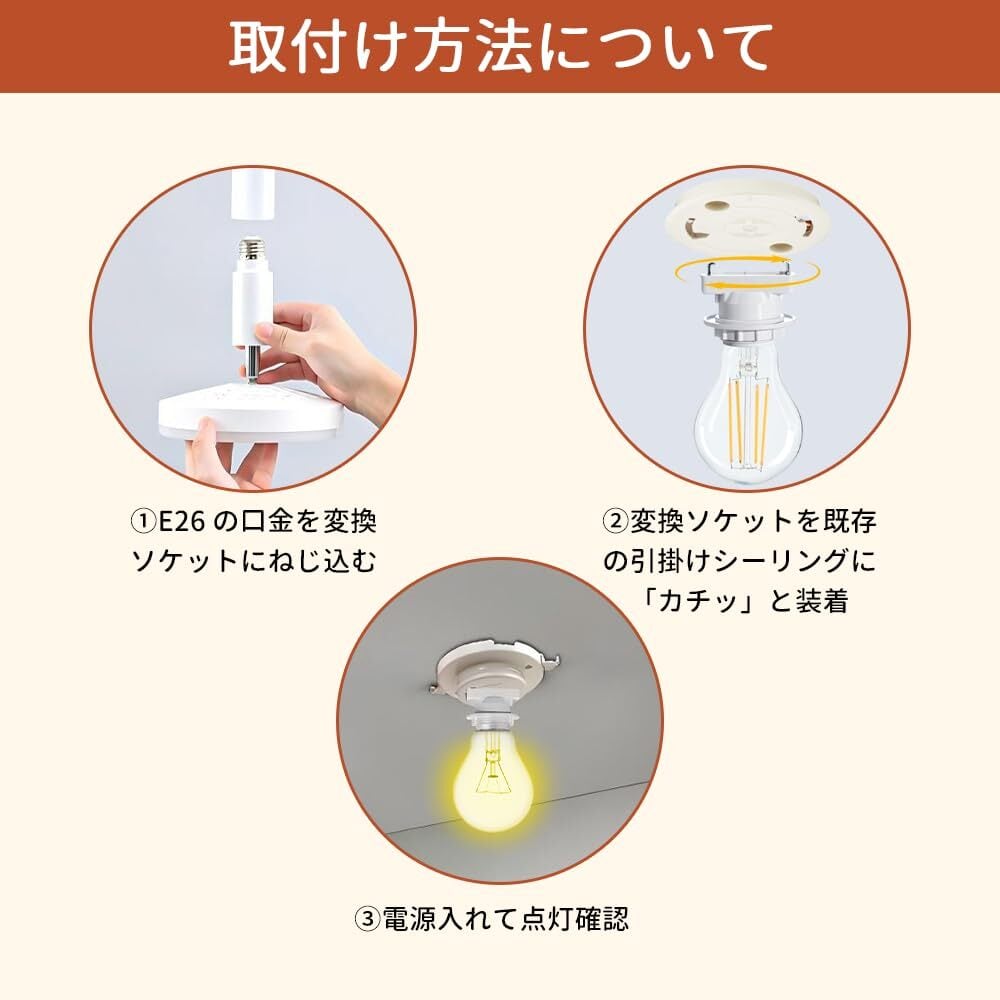 取付け方法について

①E26 の口金を変換ソケットにねじ込む

②変換ソケットを既存の引掛けシーリングに「カチッ」と装着

③電源入れて点灯確認