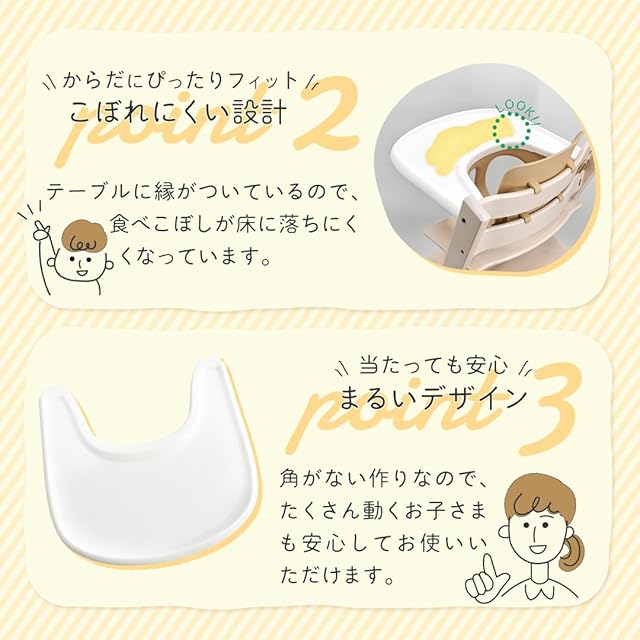 からだにぴったりフィット
こぼれにくい設計
point 2

LOOK!!

テーブルに縁がついているので、食べこぼしが床に落ちにくくなっています。

当たっても安心
まるいデザイン
point 3

角がない作りなので、たくさん動くお子さまも安心してお使いいただけます。