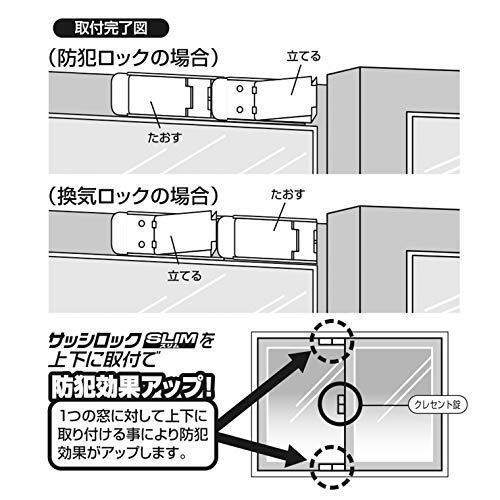 取付完了図

（防犯ロックの場合）

立てる

たおす

（換気ロックの場合）

たおす

立てる

サッシロック SLIM スリム を上下に取付で

防犯効果アップ！

1つの窓に対して上下に取り付ける事により防犯効果がアップします。

クレセント錠