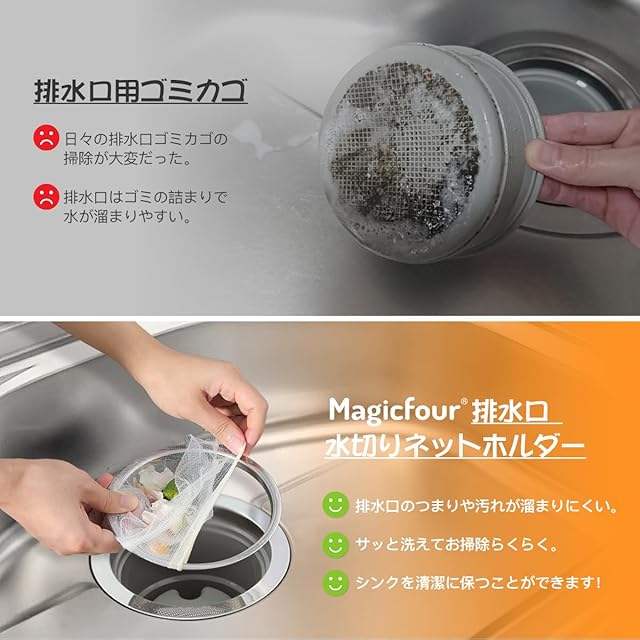 排水口用ゴミカゴ

日々の排水口ゴミカゴの掃除が大変だった。

排水口はゴミの詰まりで水が溜まりやすい。

Magicfour® 排水口
水切りネットホルダー

排水口のつまりや汚れが溜まりにくい。

サッと洗えてお掃除らくらく。

シンクを清潔に保つことができます!