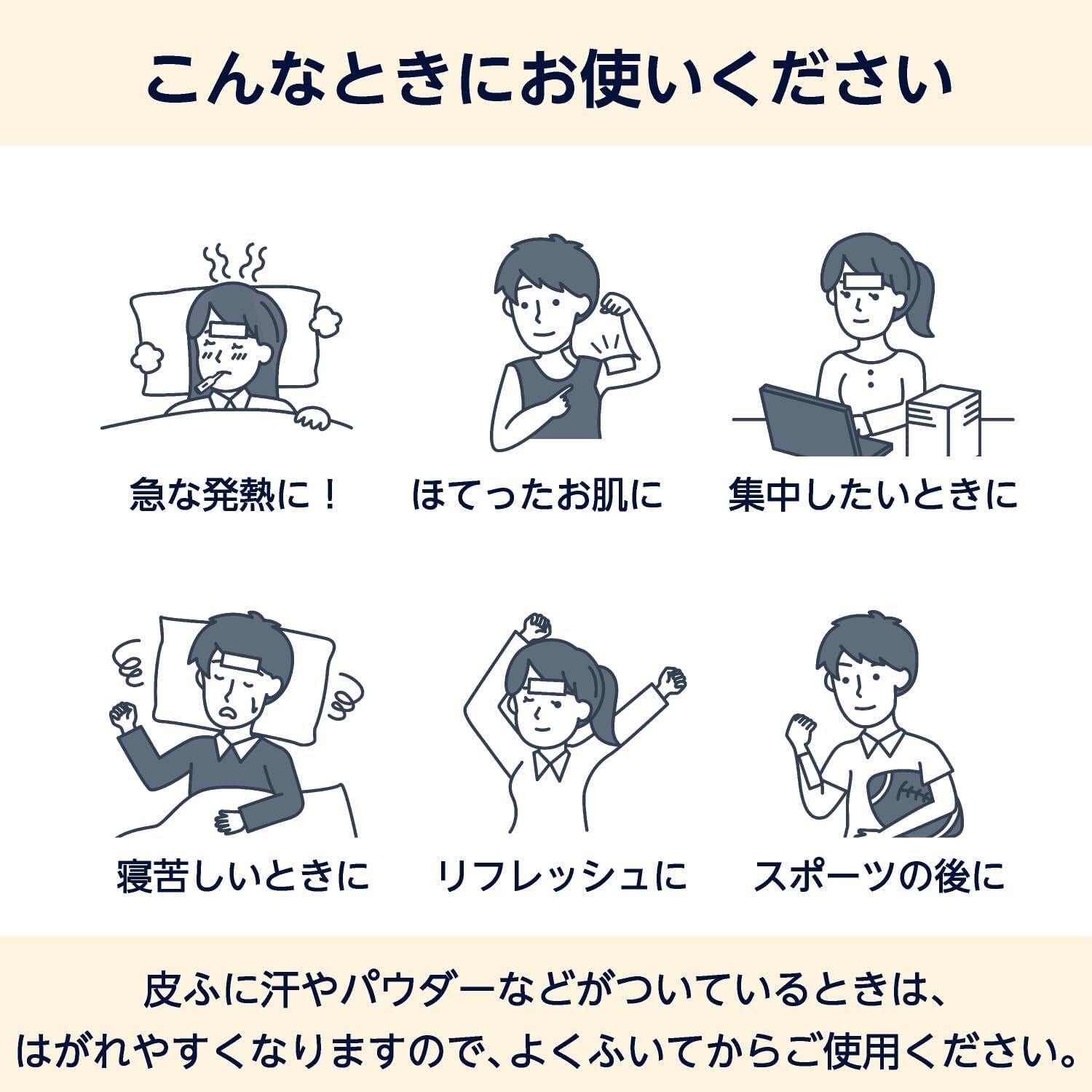 こんなときにお使いください

急な発熱に！

ほてったお肌に

集中したいときに

寝苦しいときに

リフレッシュに

スポーツの後に

皮ふに汗やパウダーなどがついているときは、はがれやすくなりますので、よくふいてからご使用ください。