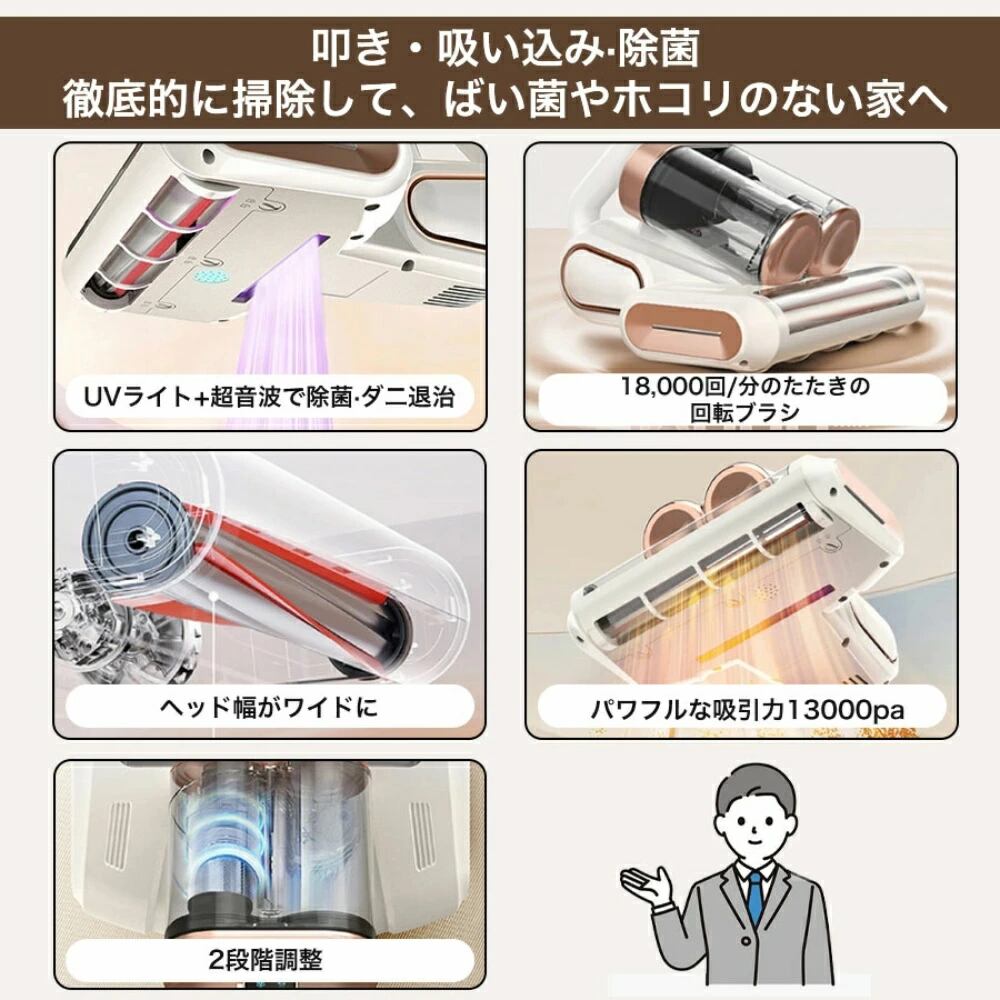 叩き・吸い込み·除菌
徹底的に掃除して、ばい菌やホコリのない家へ

UVライト+超音波で除菌·ダニ退治

18,000回/分のたたきの回転ブラシ

ヘッド幅がワイドに

パワフルな吸引力13000pa

2段階調整