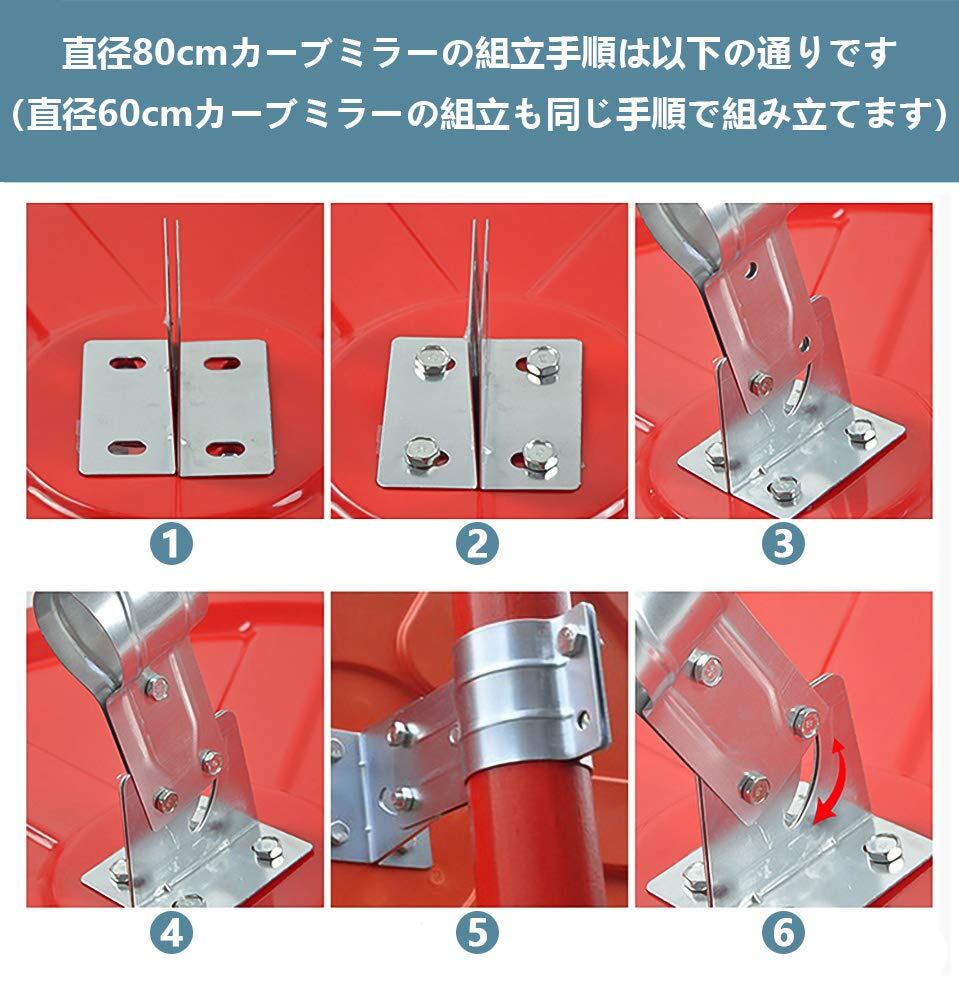 直径80cmカーブミラーの組立手順は以下の通りです
（直径60cmカーブミラーの組立も同じ手順で組み立てます）

1

2

3

4

5

6