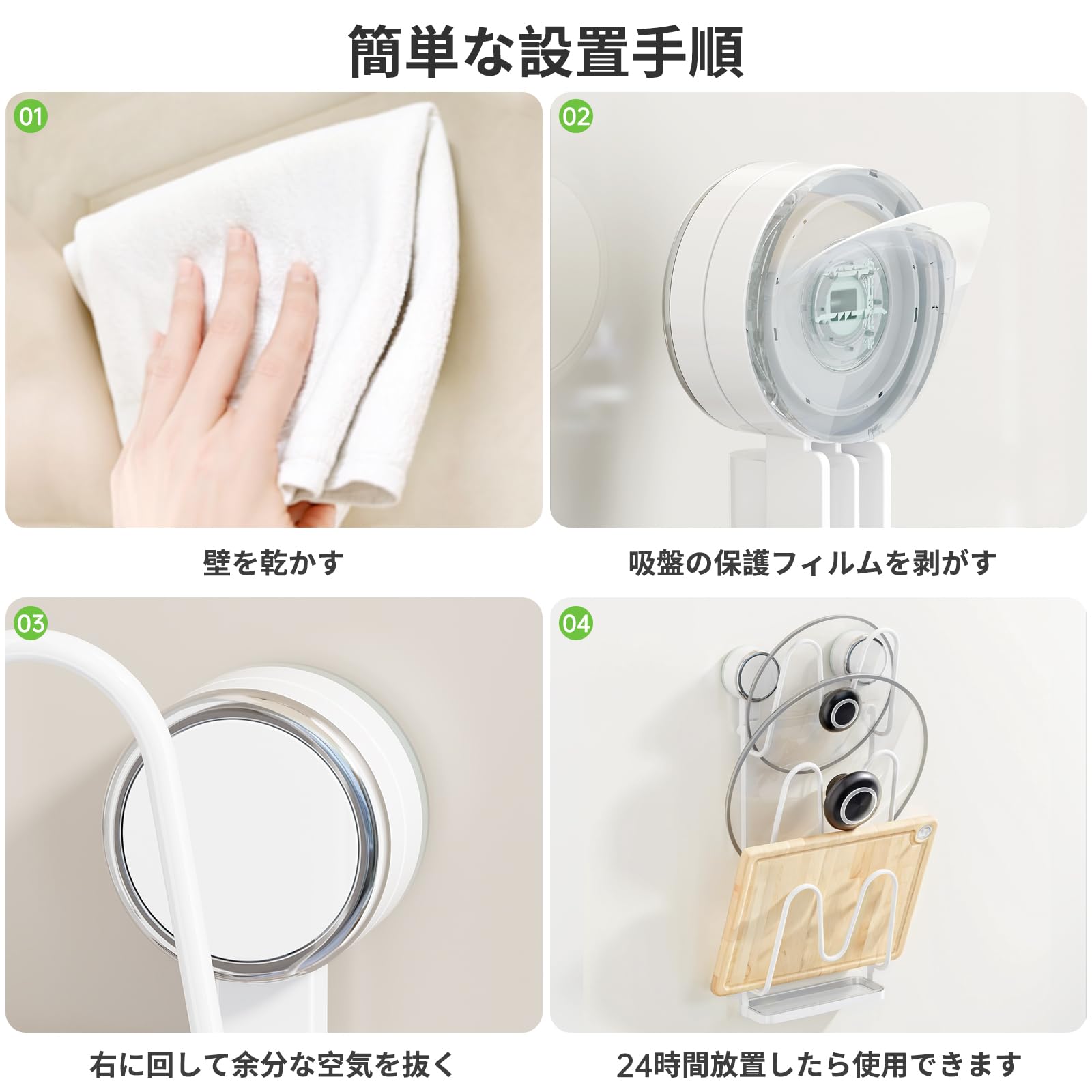 簡単な設置手順

01

壁を乾かす

02

吸盤の保護フィルムを剥がす

03

右に回して余分な空気を抜く

04

24時間放置したら使用できます