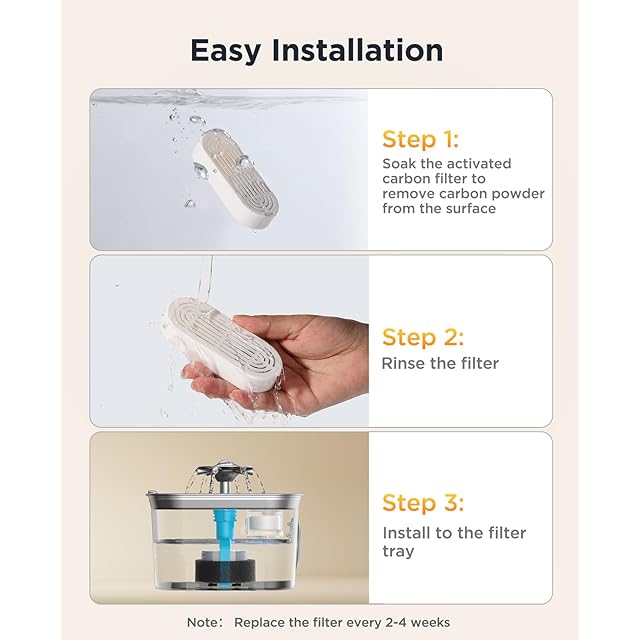 Easy Installation

Step 1:
Soak the activated carbon filter to remove carbon powder from the surface

Step 2:
Rinse the filter

Step 3:
Install to the filter tray

Note: Replace the filter every 2-4 weeks