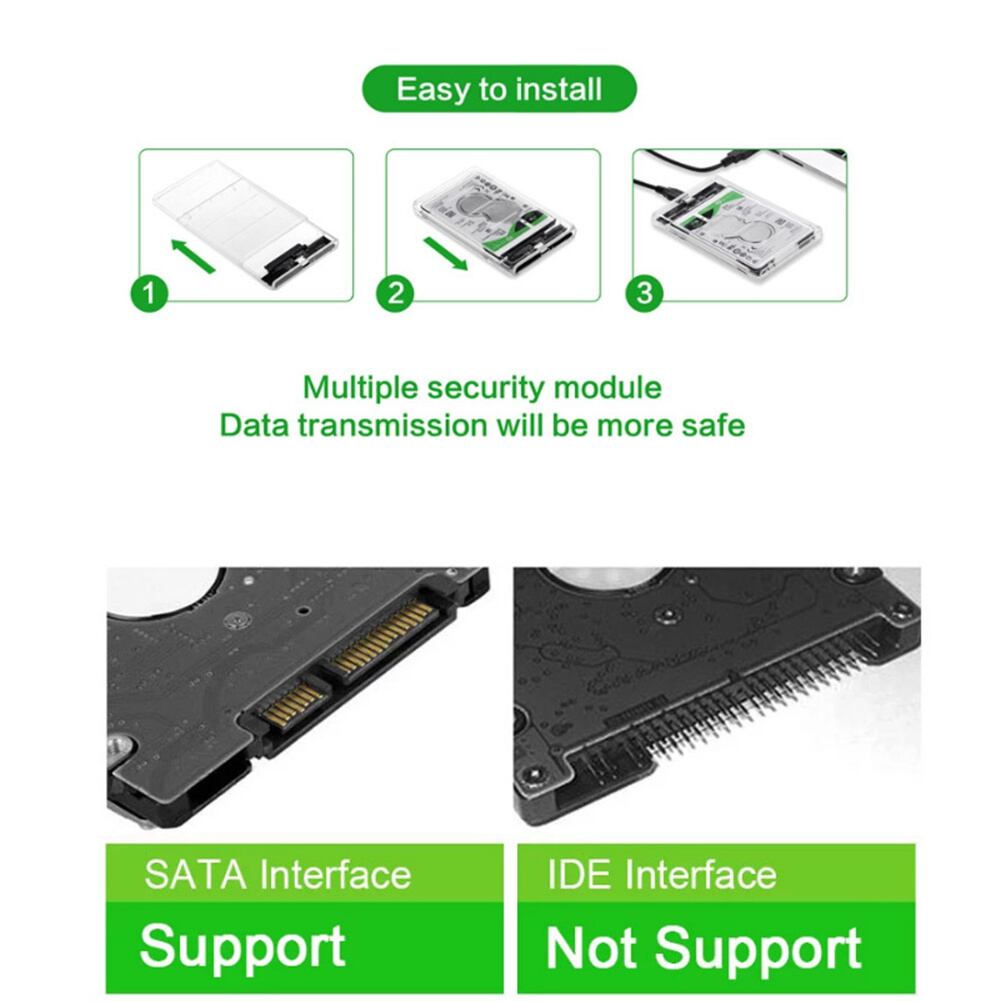 Easy to install

1

2

3

Multiple security module
Data transmission will be more safe

SATA Interface
Support

IDE Interface
Not Support