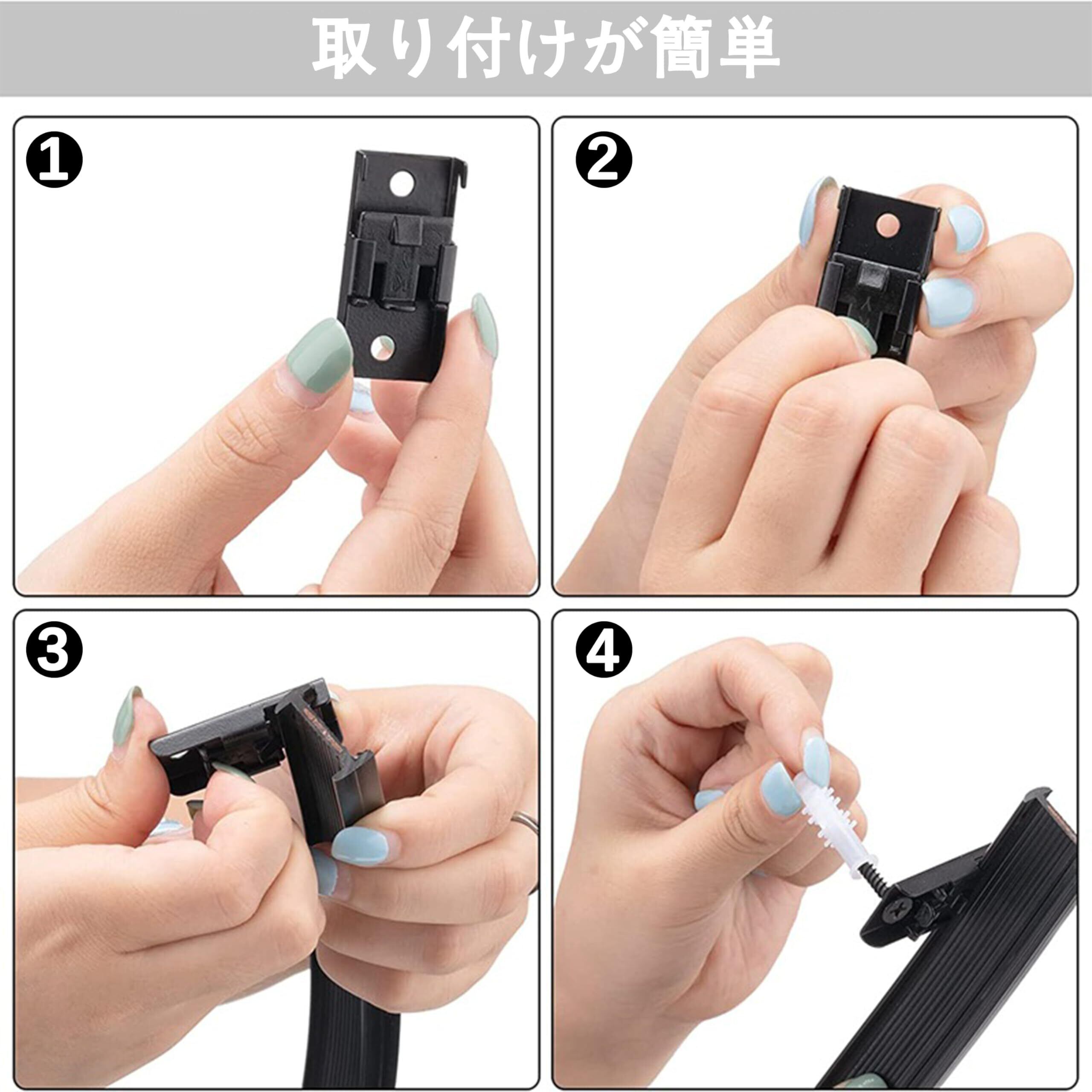 取り付けが簡単

❶

❷

❸

❹