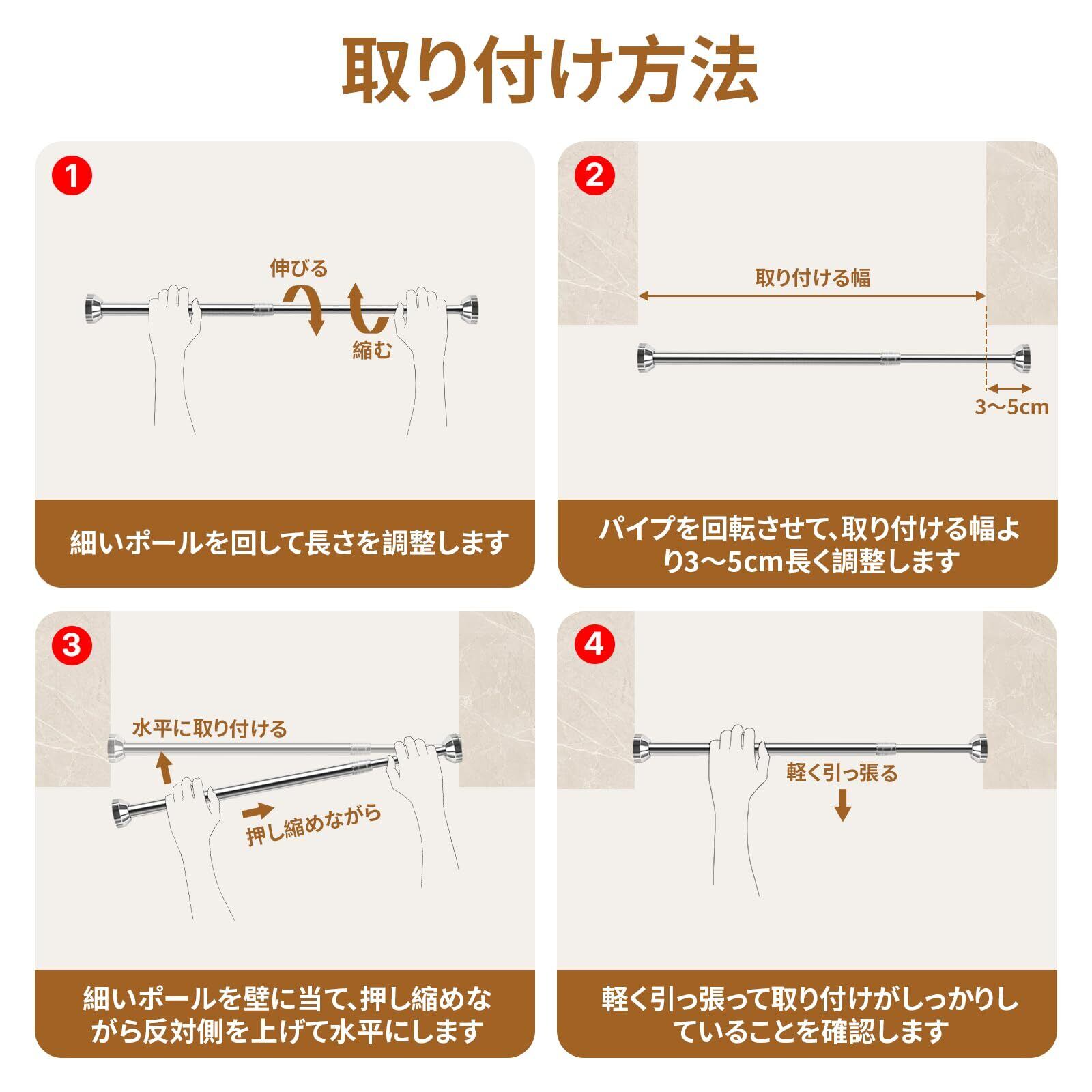 取り付け方法

1

伸びる

縮む

細いポールを回して長さを調整します

2

取り付ける幅

3〜5cm

パイプを回転させて、取り付ける幅より3〜5cm長く調整します

3

水平に取り付ける

押し縮めながら

細いポールを壁に当て、押し縮めながら反対側を上げて水平にします

4

軽く引っ張る

軽く引っ張って取り付けがしっかりしていることを確認します