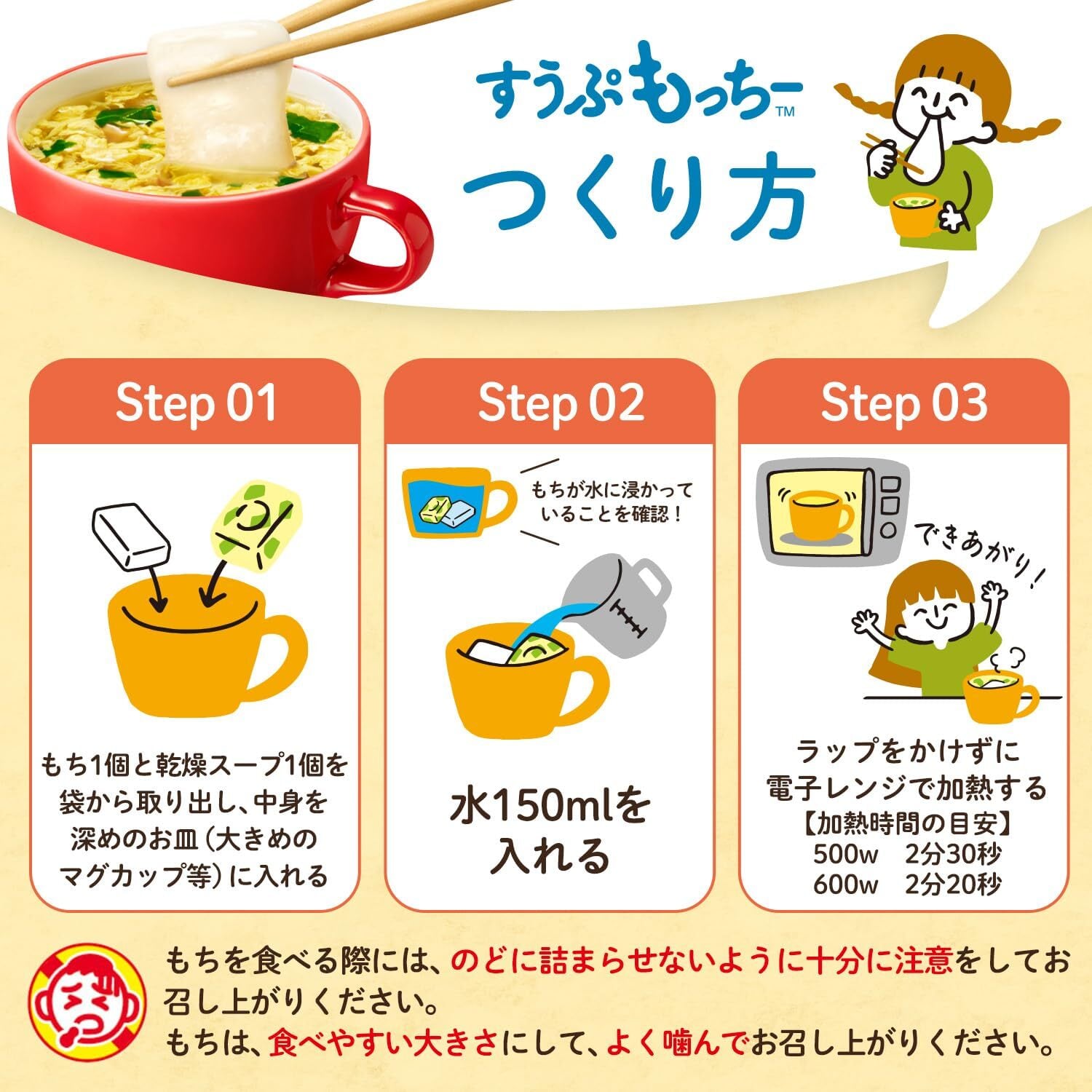 すうぷもっちー™
つくり方

Step 01

もち1個と乾燥スープ1個を袋から取り出し、中身を深めのお皿（大きめのマグカップ等）に入れる

Step 02

もちが水に浸かっていることを確認！

水150mlを入れる

Step 03

できあがり！

ラップをかけずに電子レンジで加熱する
【加熱時間の目安】
500w　2分30秒
600w　2分20秒

もちを食べる際には、のどに詰まらせないように十分に注意をしてお召し上がりください。
もちは、食べやすい大きさにして、よく噛んでお召し上がりください。