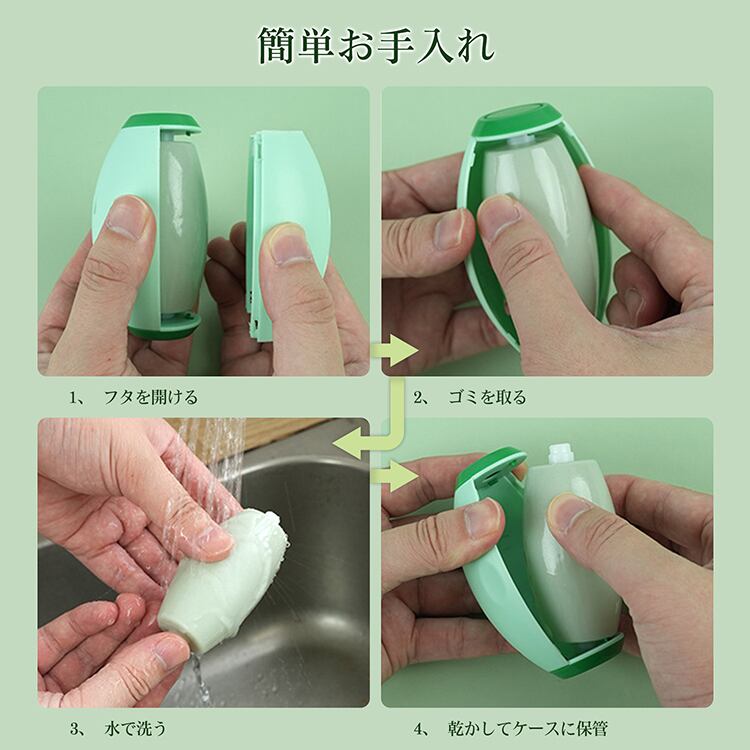 簡単お手入れ

1、 フタを開ける

2、 ゴミを取る

3、 水で洗う

4、 乾かしてケースに保管