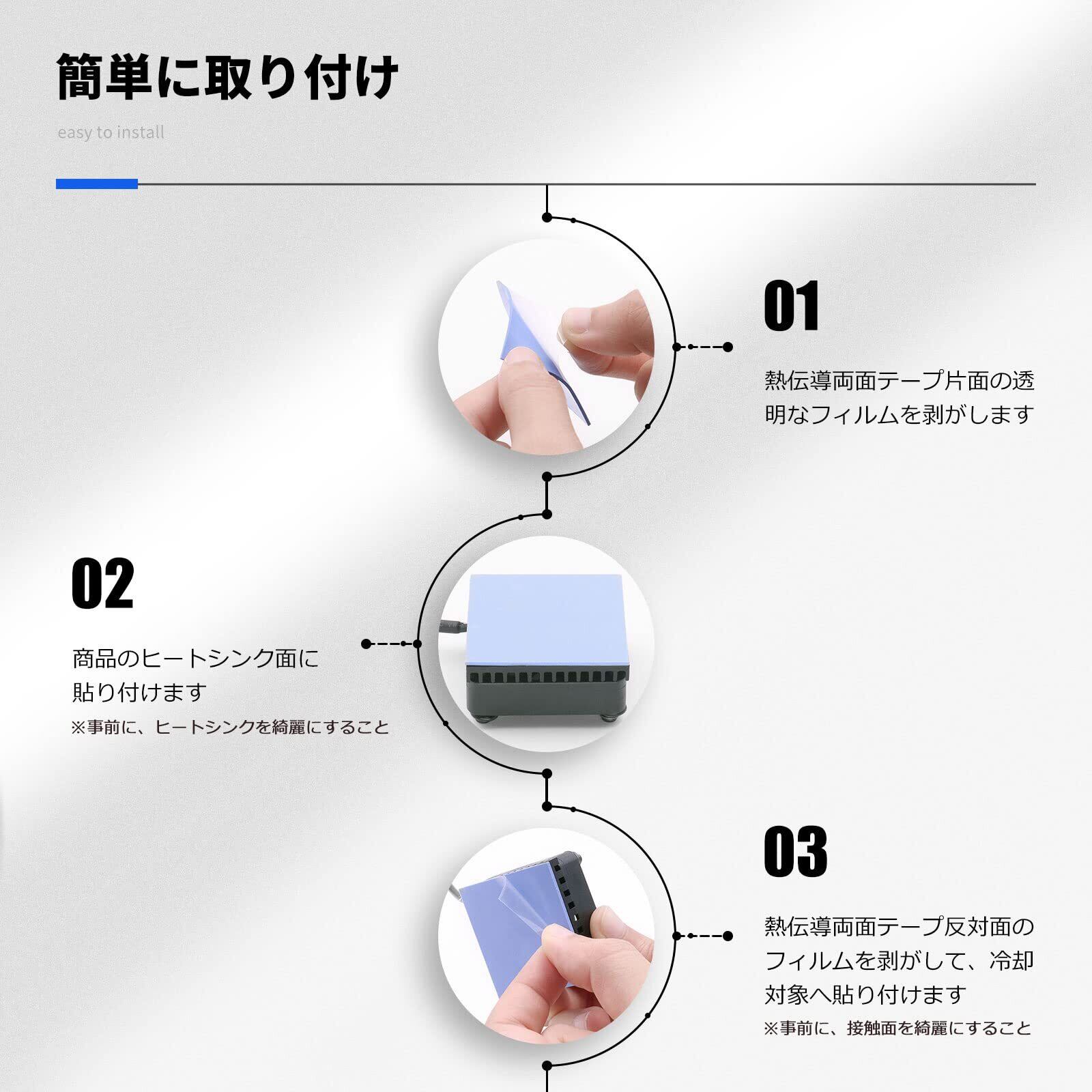 簡単に取り付け

easy to install

01

熱伝導両面テープ片面の透明なフィルムを剥がします

02

商品のヒートシンク面に貼り付けます

※事前に、ヒートシンクを綺麗にすること

03

熱伝導両面テープ反対面のフィルムを剥がして、冷却対象へ貼り付けます

※事前に、接触面を綺麗にすること