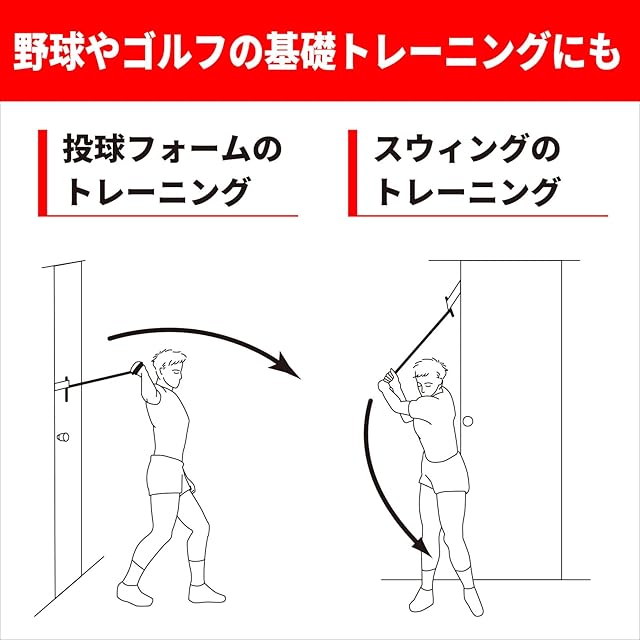 野球やゴルフの基礎トレーニングにも

投球フォームのトレーニング

スウィングのトレーニング