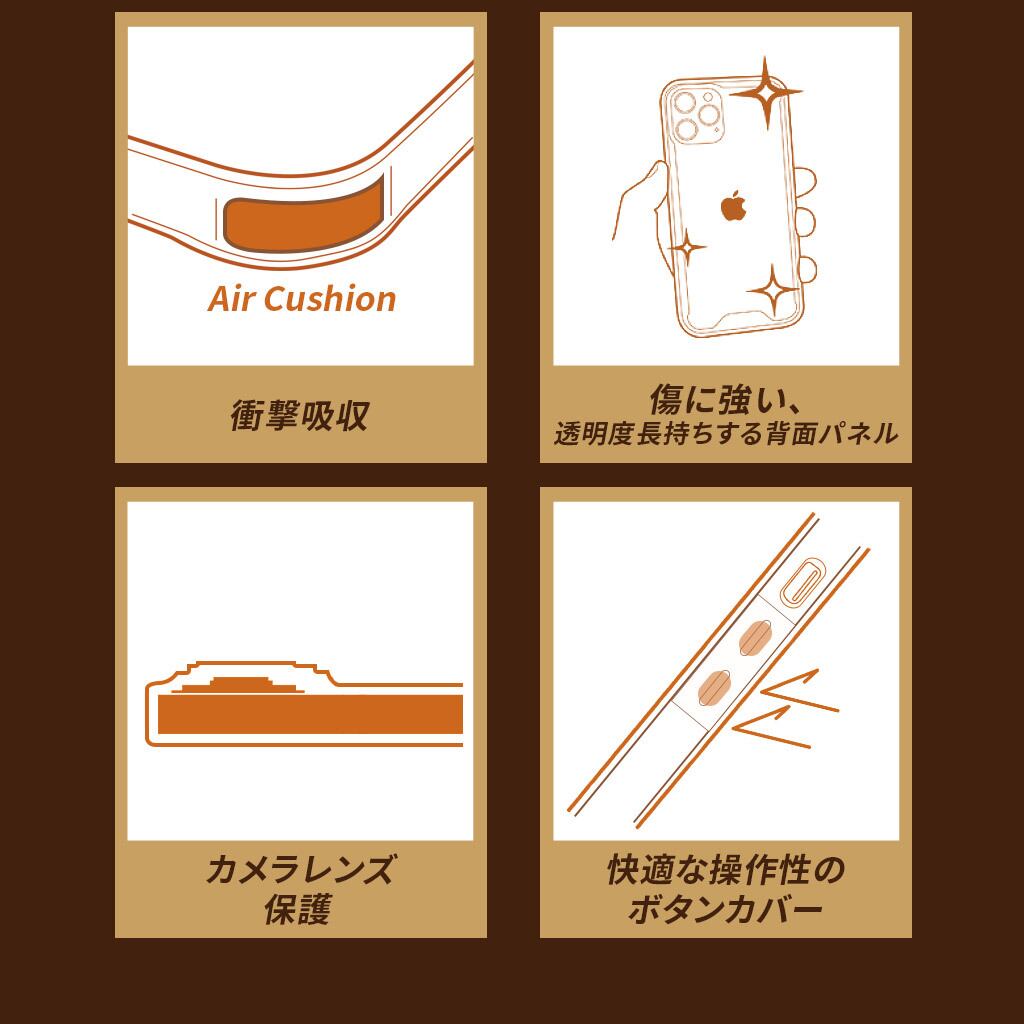 Air Cushion

衝撃吸収

傷に強い、
透明度長持ちする背面パネル

カメラレンズ
保護

快適な操作性の
ボタンカバー