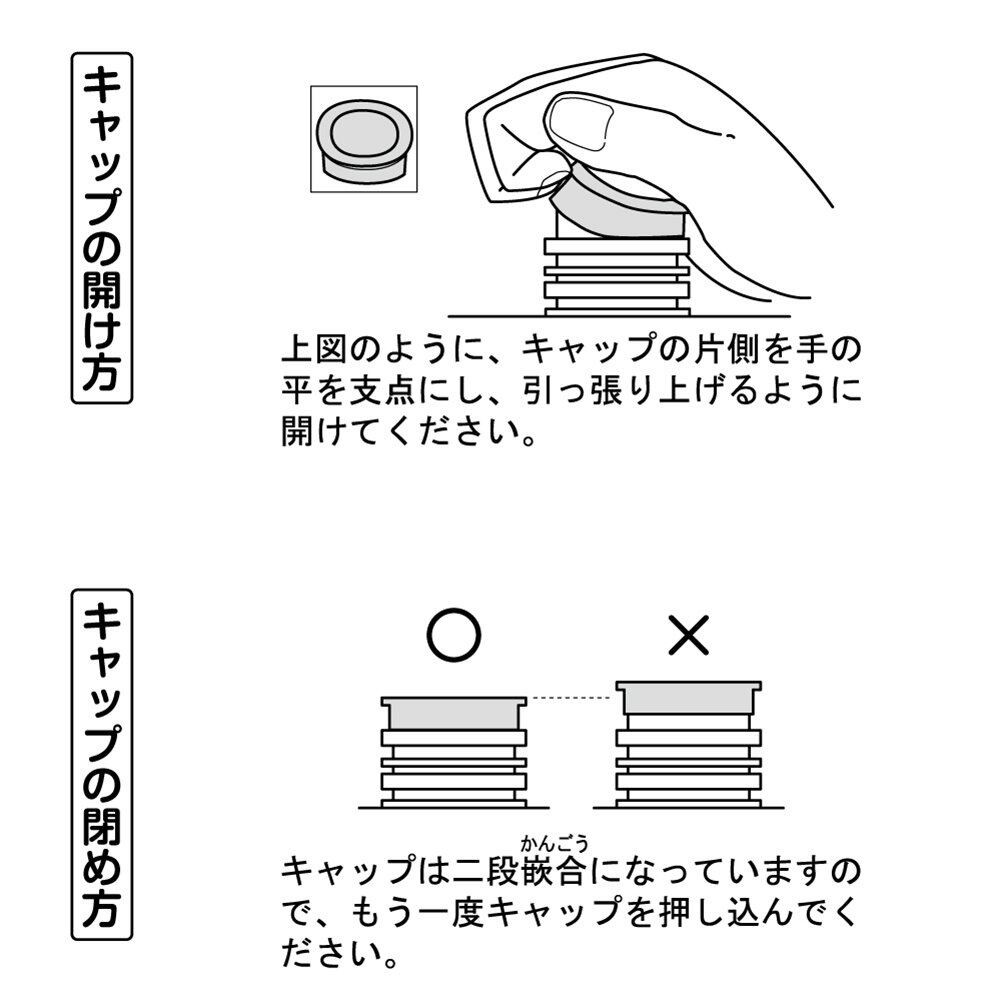 キャップの開け方

上図のように、キャップの片側を手の平を支点にし、引っ張り上げるように開けてください。

キャップの閉め方

○

×

キャップは二段嵌合（かんごう）になっていますので、もう一度キャップを押し込んでください。