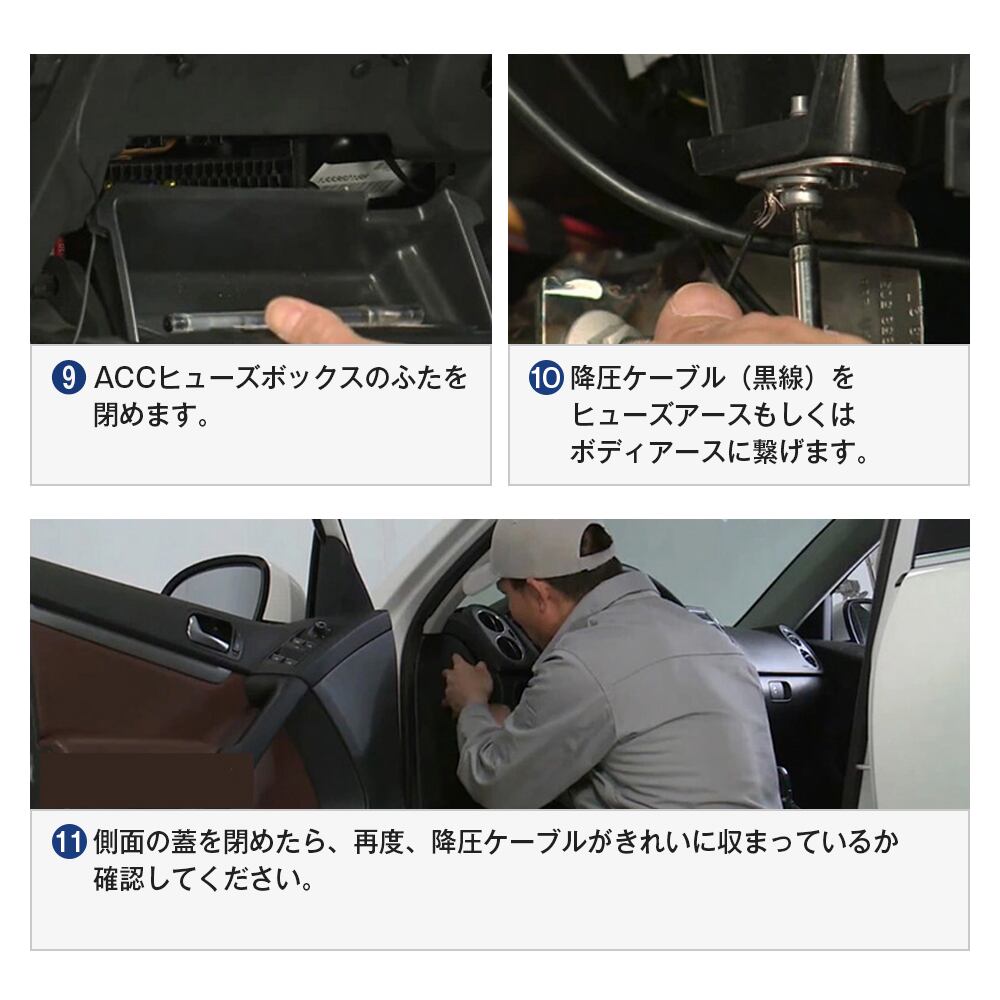 9 ACCヒューズボックスのふたを閉めます。

10 降圧ケーブル（黒線）をヒューズアースもしくはボディアースに繋げます。

11 側面の蓋を閉めたら、再度、降圧ケーブルがきれいに収まっているか確認してください。