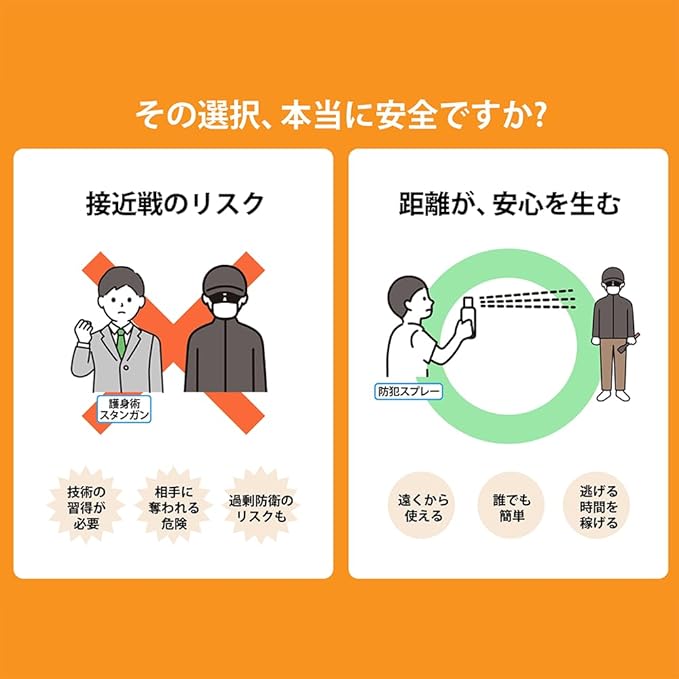 その選択、本当に安全ですか?

接近戦のリスク

護身術
スタンガン

技術の習得が必要

相手に奪われる危険

過剰防衛のリスクも

距離が、安心を生む

防犯スプレー

遠くから使える

誰でも簡単

逃げる時間を稼げる