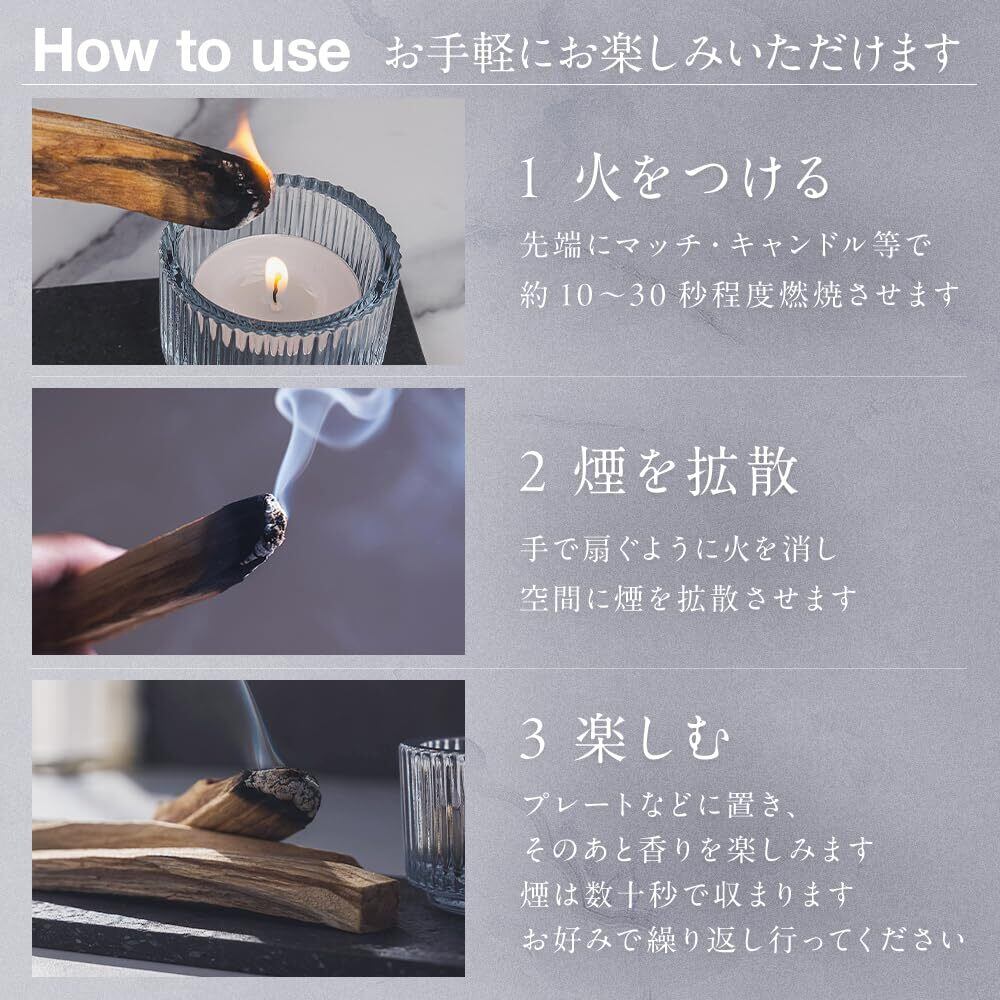 How to use お手軽にお楽しみいただけます

1 火をつける

先端にマッチ・キャンドル等で
約10〜30秒程度燃焼させます

2 煙を拡散

手で扇ぐように火を消し
空間に煙を拡散させます

3 楽しむ

プレートなどに置き、
そのあと香りを楽しみます
煙は数十秒で収まります
お好みで繰り返し行ってください