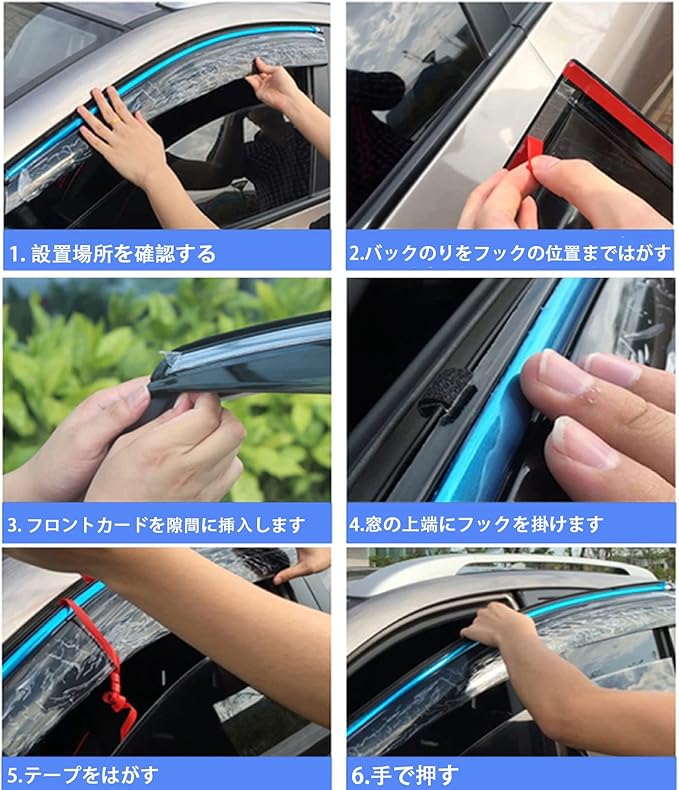 1. 設置場所を確認する

2.バックのりをフックの位置まではがす

3. フロントカードを隙間に挿入します

4.窓の上端にフックを掛けます

5.テープをはがす

6.手で押す