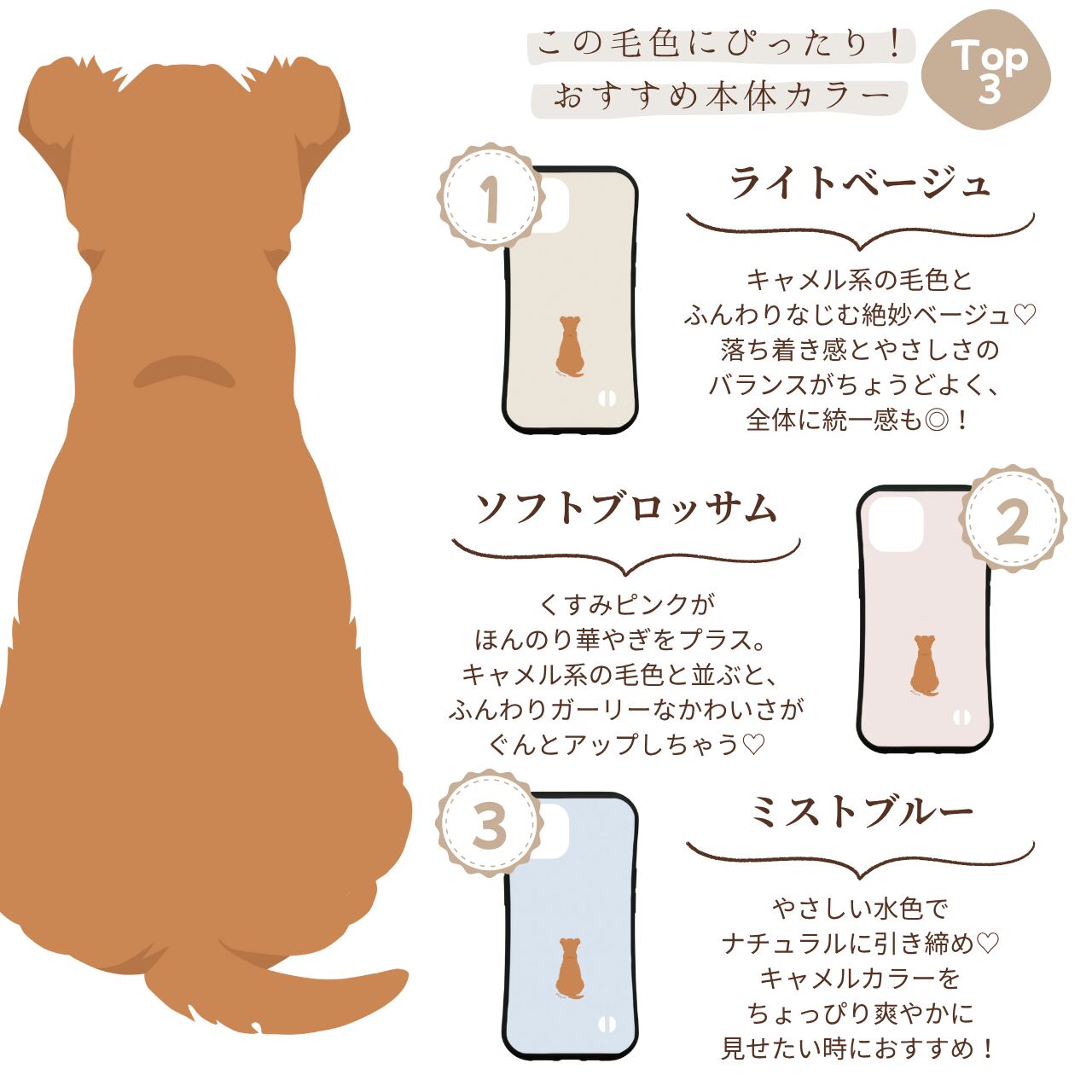 この毛色にぴったり！
おすすめ本体カラー

Top 3

1

ライトベージュ

キャメル系の毛色と
ふんわりなじむ絶妙ベージュ♡
落ち着き感とやさしさの
バランスがちょうどよく、
全体に統一感も◎！

ソフトブロッサム

2

くすみピンクが
ほんのり華やぎをプラス。
キャメル系の毛色と並ぶと、
ふんわりガーリーなかわいさが
ぐんとアップしちゃう♡

3

ミストブルー

やさしい水色で
ナチュラルに引き締め♡
キャメルカラーを
ちょっぴり爽やかに
見せたい時におすすめ！