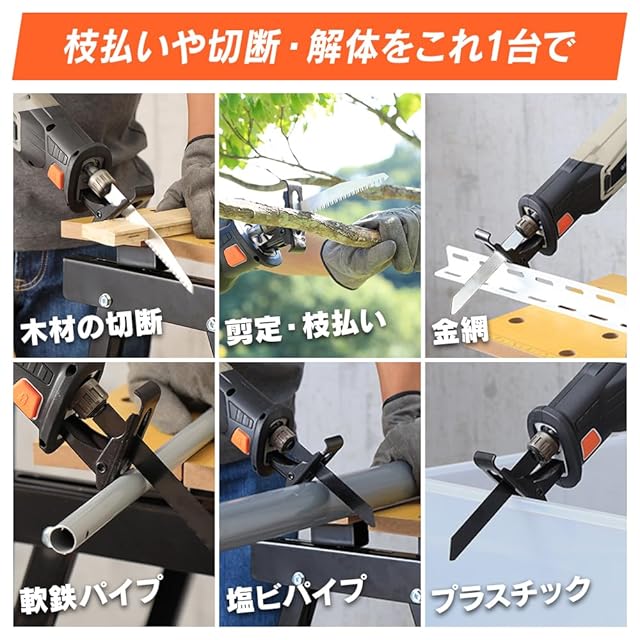 枝払いや切断・解体をこれ1台で

木材の切断

剪定・枝払い

金網

軟鉄パイプ

塩ビパイプ

プラスチック