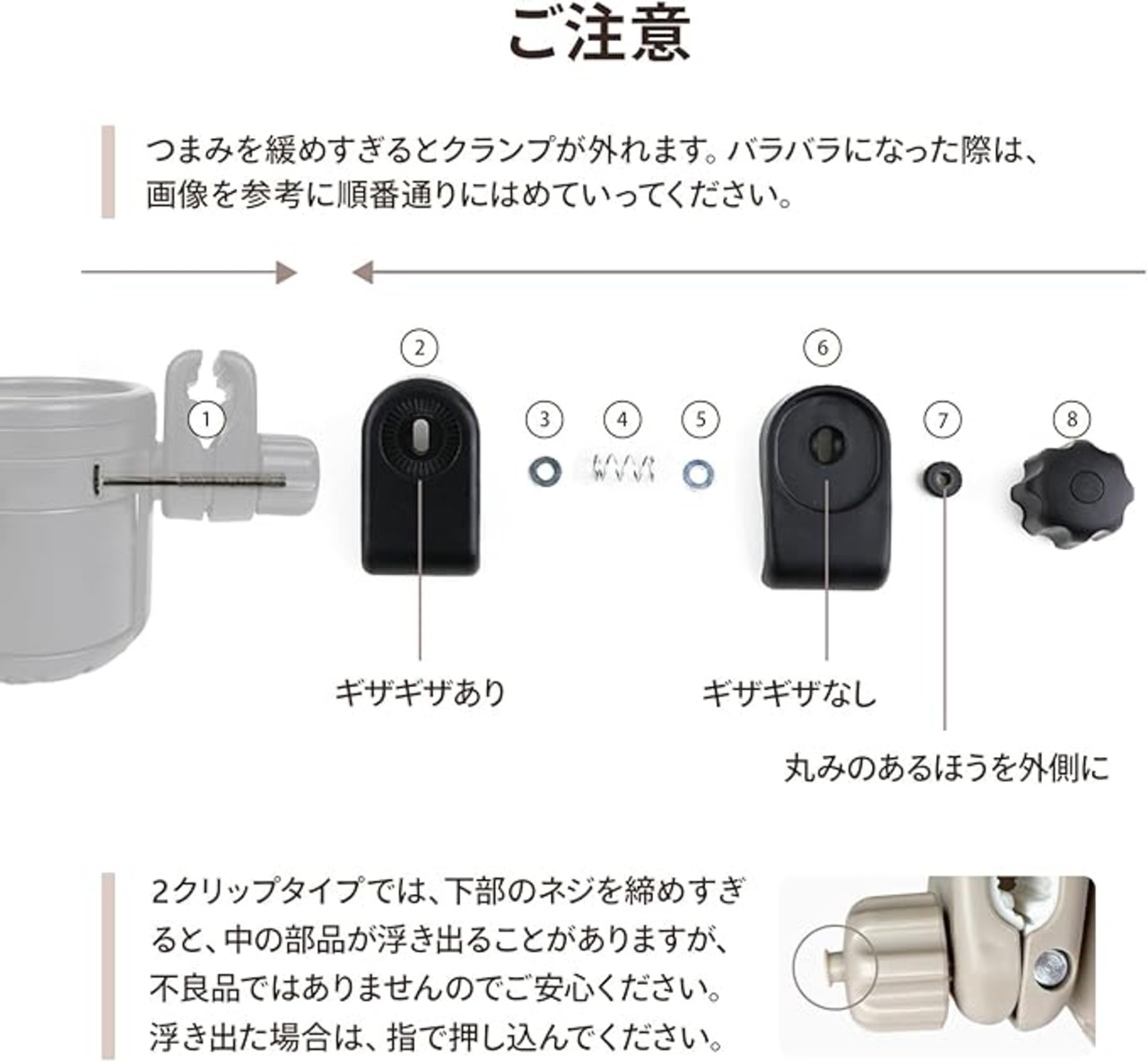 ご注意

つまみを緩めすぎるとクランプが外れます。バラバラになった際は、画像を参考に順番通りにはめていってください。

①

②

③ ④ ⑤

⑥

⑦

⑧

ギザギザあり

ギザギザなし

丸みのあるほうを外側に

2クリップタイプでは、下部のネジを締めすぎると、中の部品が浮き出ることがありますが、不良品ではありませんのでご安心ください。浮き出た場合は、指で押し込んでください。