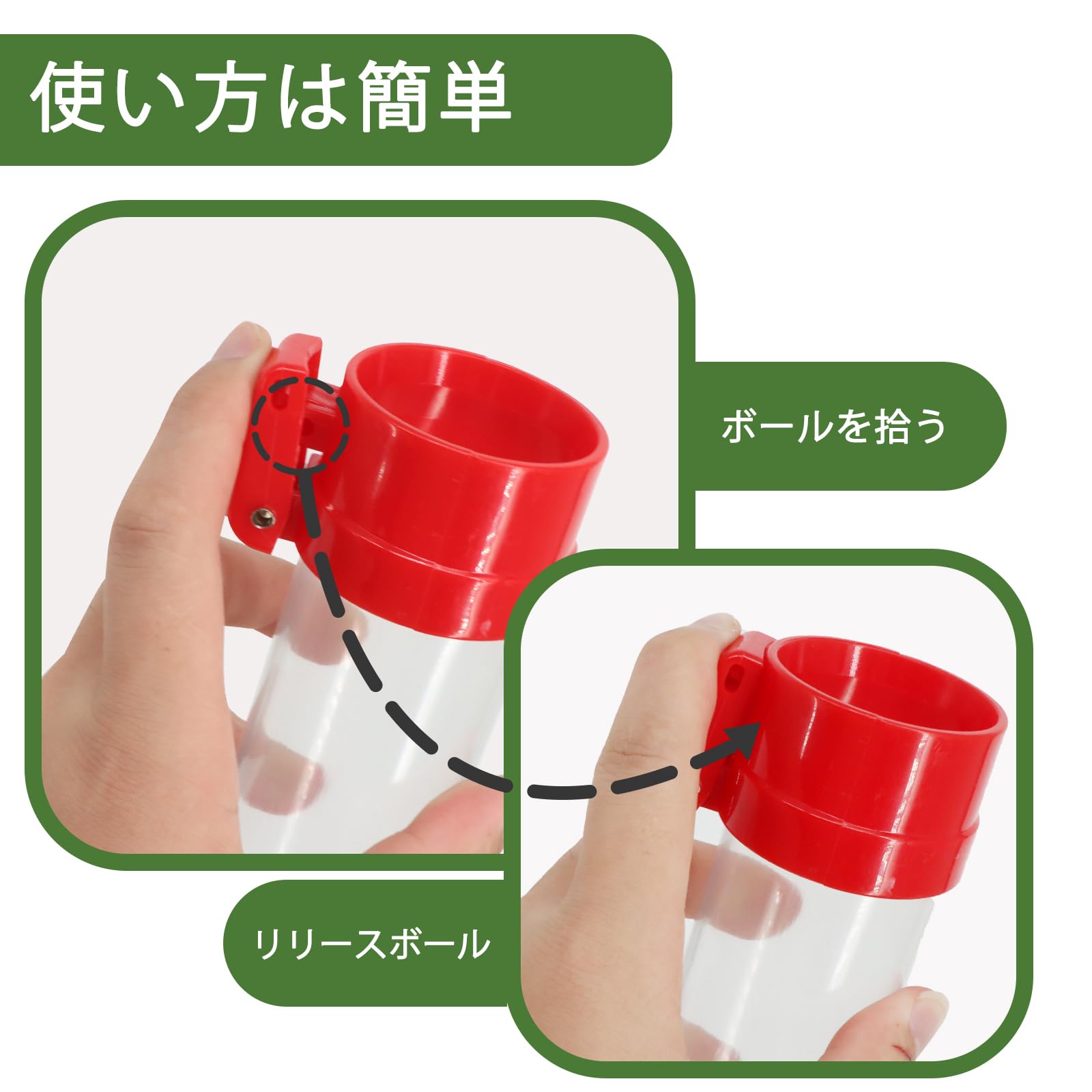 使い方は簡単

ボールを拾う

リリースボール