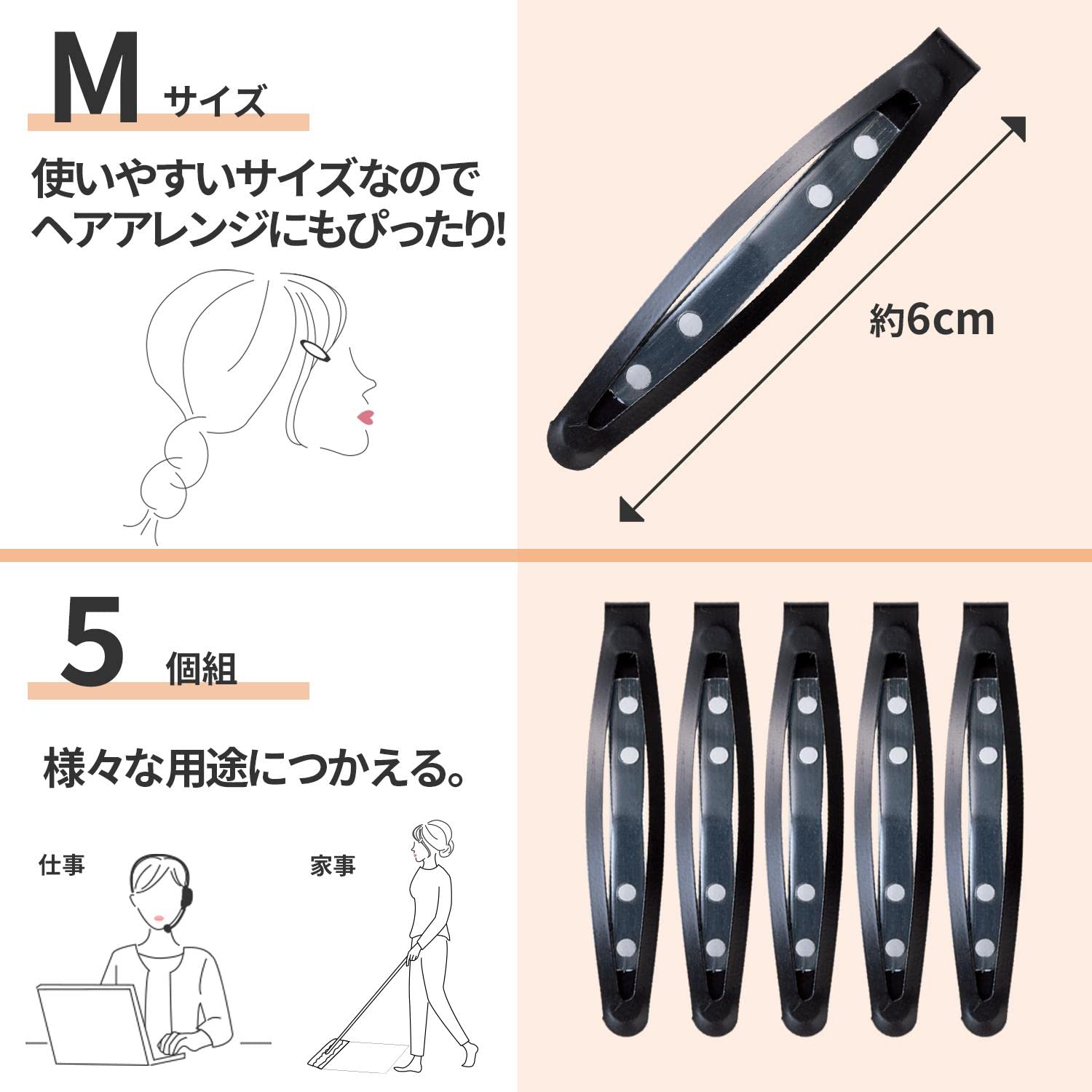 M サイズ

使いやすいサイズなので
ヘアアレンジにもぴったり!

約6cm

5 個組

様々な用途につかえる。

仕事

家事