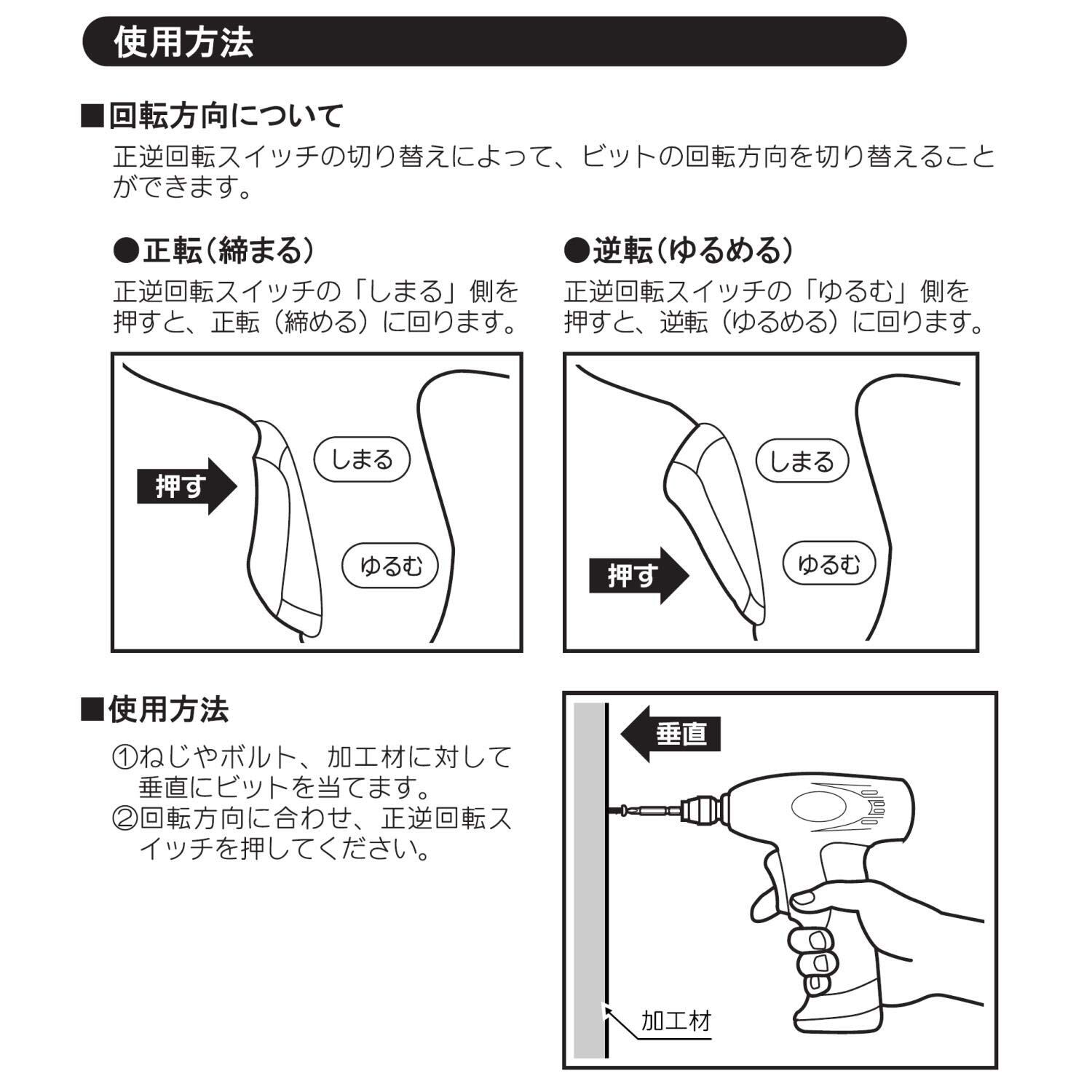 使用方法

■回転方向について
正逆回転スイッチの切り替えによって、ビットの回転方向を切り替えることができます。

●正転(締まる)
正逆回転スイッチの「しまる」側を押すと、正転（締める）に回ります。

押す
しまる
ゆるむ

●逆転(ゆるめる)
正逆回転スイッチの「ゆるむ」側を押すと、逆転（ゆるめる）に回ります。

しまる
押す
ゆるむ

■使用方法
①ねじやボルト、加工材に対して垂直にビットを当てます。
②回転方向に合わせ、正逆回転スイッチを押してください。

垂直
加工材