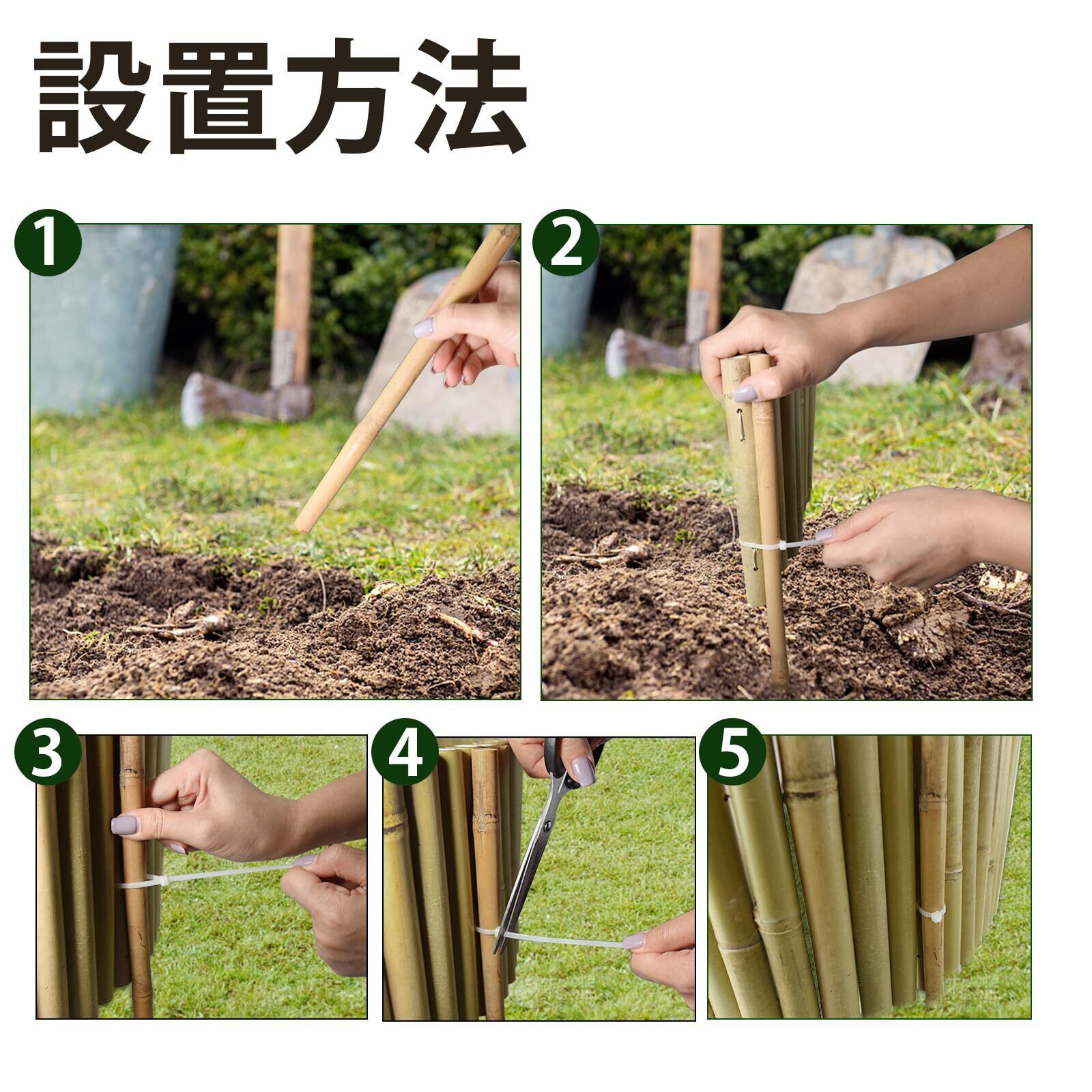 設置方法

1

2

3

4

5