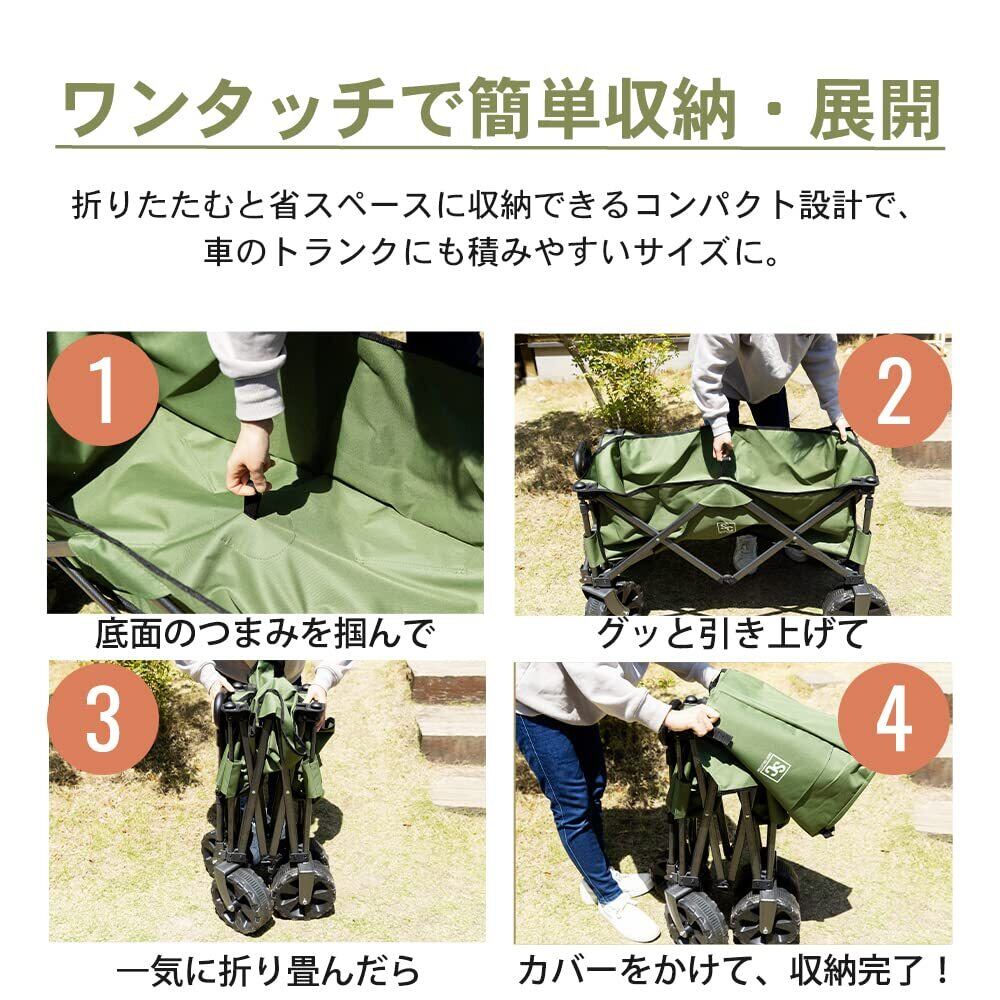 ワンタッチで簡単収納・展開

折りたたむと省スペースに収納できるコンパクト設計で、車のトランクにも積みやすいサイズに。

1

底面のつまみを掴んで

2

グッと引き上げて

3

一気に折り畳んだら

4

カバーをかけて、収納完了！