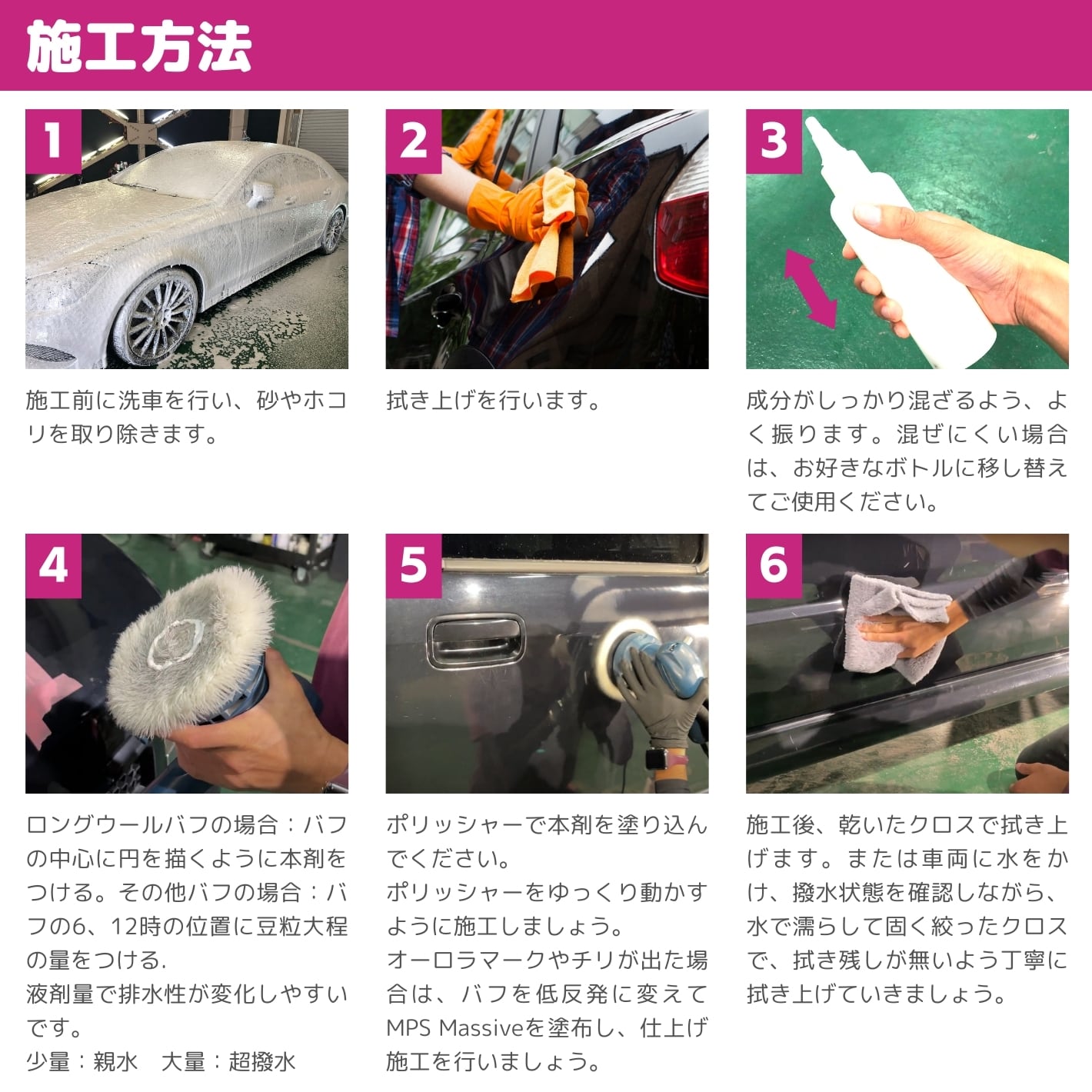 施工方法

1

施工前に洗車を行い、砂やホコリを取り除きます。

2

拭き上げを行います。

3

成分がしっかり混ざるよう、よく振ります。混ぜにくい場合は、お好きなボトルに移し替えてご使用ください。

4

ロングウールバフの場合：バフの中心に円を描くように本剤をつける。その他バフの場合：バフの6、12時の位置に豆粒大程の量をつける.
液剤量で排水性が変化しやすいです。
少量：親水　大量：超撥水

5

ポリッシャーで本剤を塗り込んでください。
ポリッシャーをゆっくり動かすように施工しましょう。
オーロラマークやチリが出た場合は、バフを低反発に変えてMPS Massiveを塗布し、仕上げ施工を行いましょう。

6

施工後、乾いたクロスで拭き上げます。または車両に水をかけ、撥水状態を確認しながら、水で濡らして固く絞ったクロスで、拭き残しが無いよう丁寧に拭き上げていきましょう。